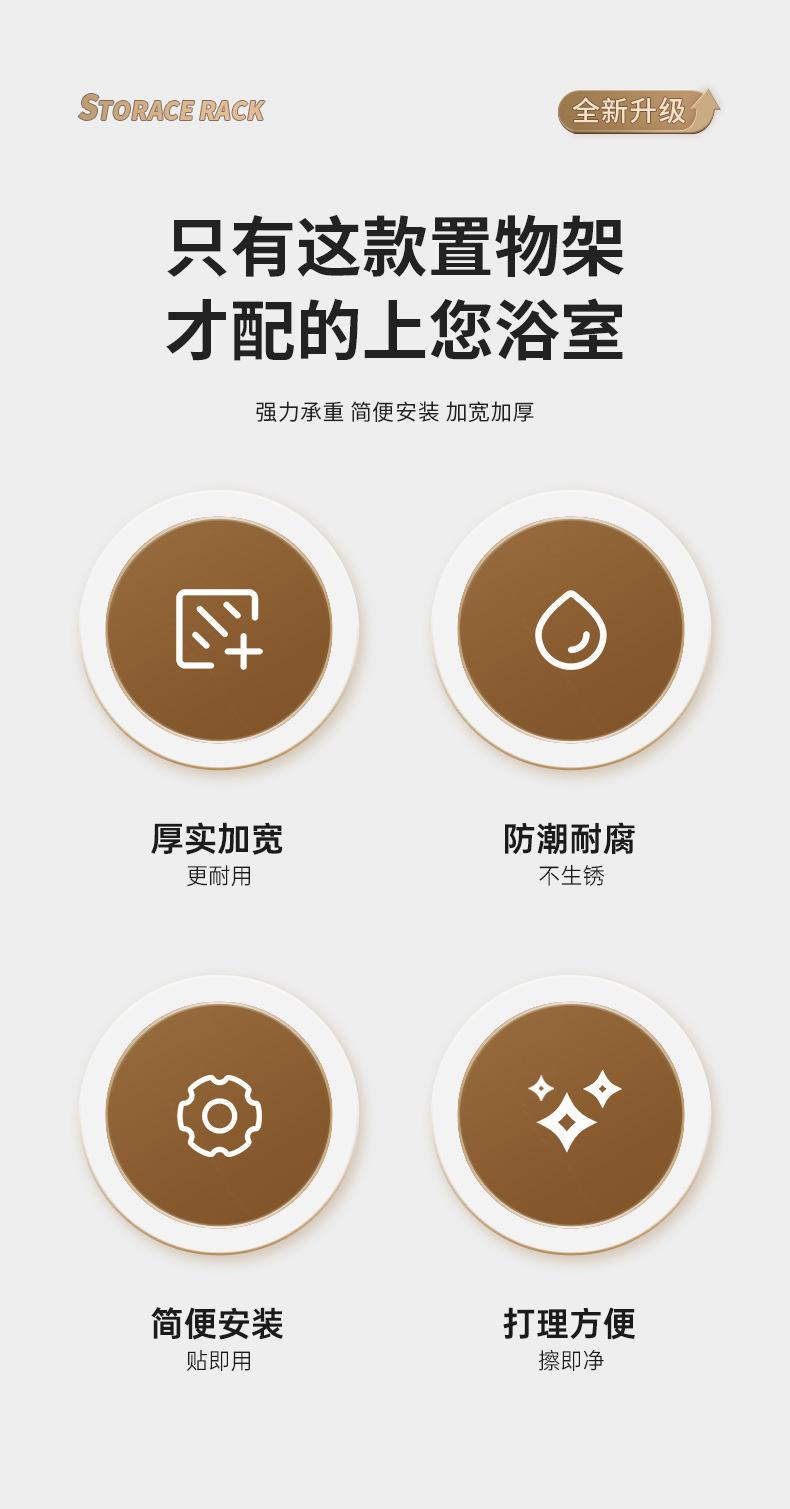 STORACE RACK

全新升级

只有这款置物架
才配的上您浴室

强力承重 简便安装 加宽加厚

厚实加宽
更耐用

防潮耐腐
不生锈

简便安装
贴即用

打理方便
擦即净