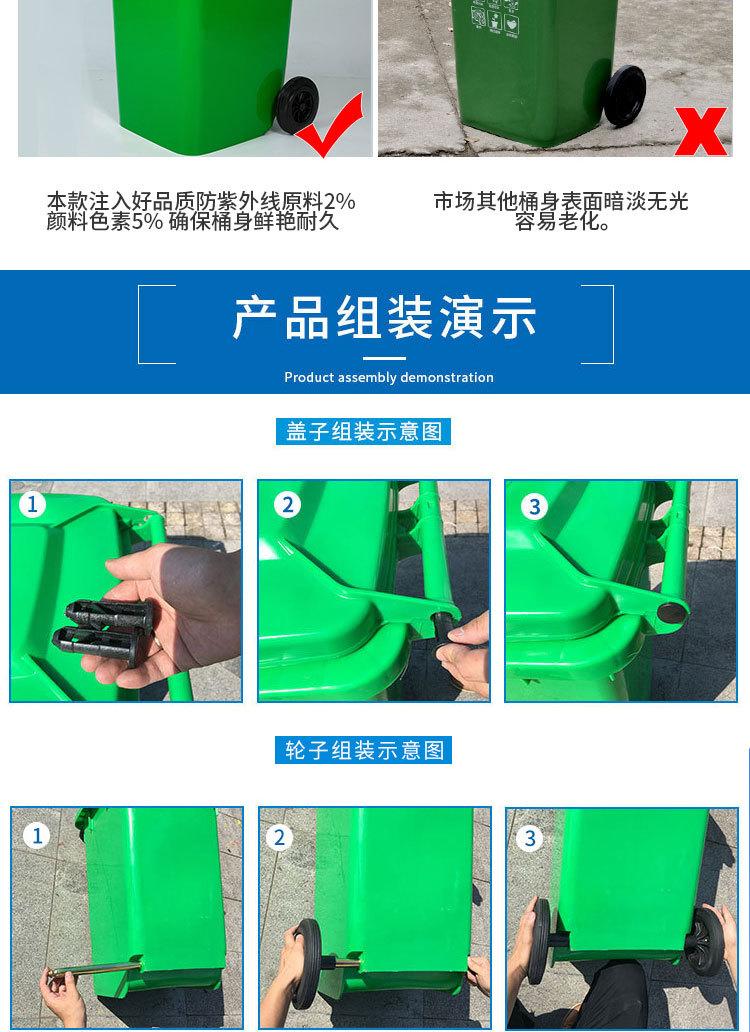 本款注入好品质防紫外线原料2% 颜料色素5% 确保桶身鲜艳耐久

市场其他桶身表面暗淡无光 容易老化。

产品组装演示

Product assembly demonstration

盖子组装示意图

1

2

3

轮子组装示意图

1

2

3