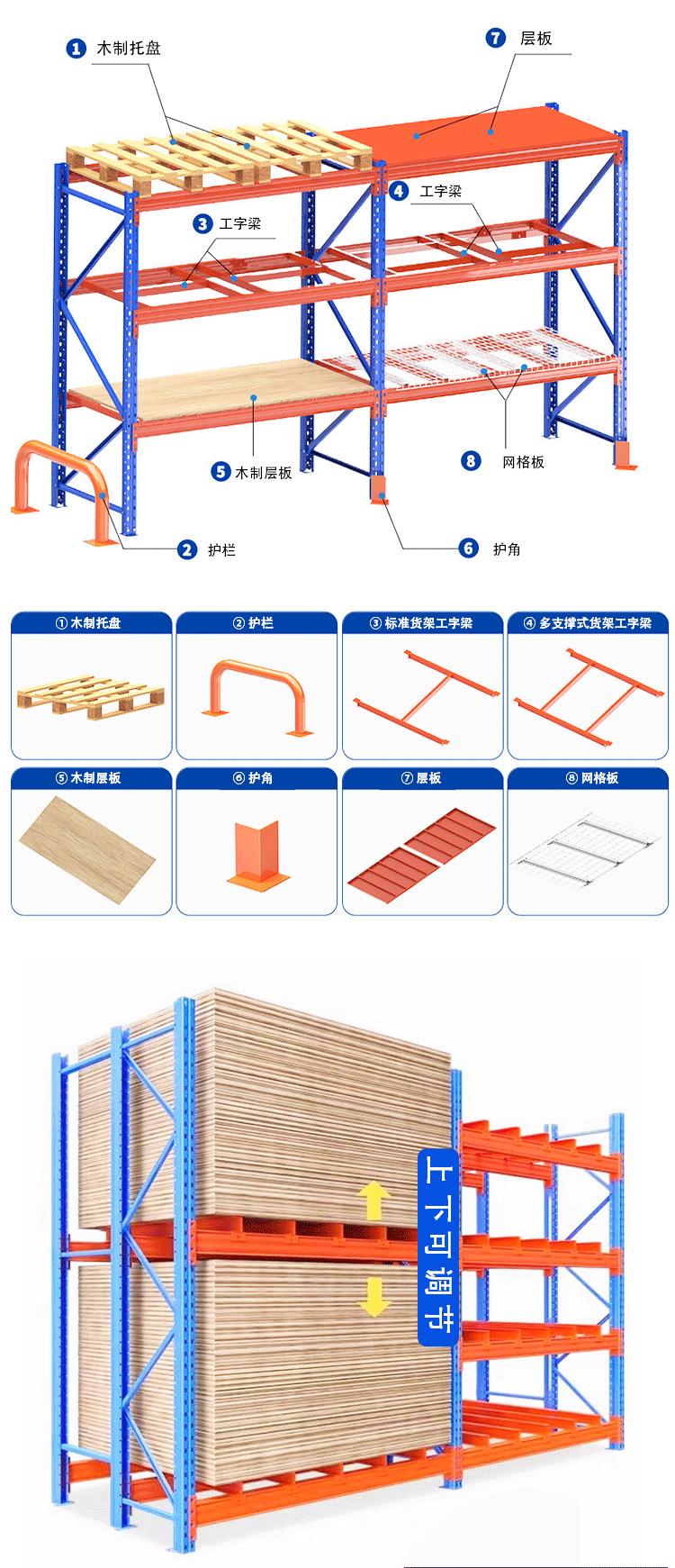 1 木制托盘

7 层板

4 工字梁

3 工字梁

5 木制层板

8 网格板

2 护栏

6 护角

① 木制托盘

② 护栏

③ 标准货架工字梁

④ 多支撑式货架工字梁

⑤ 木制层板

⑥ 护角

⑦ 层板

⑧ 网格板

上下可调节