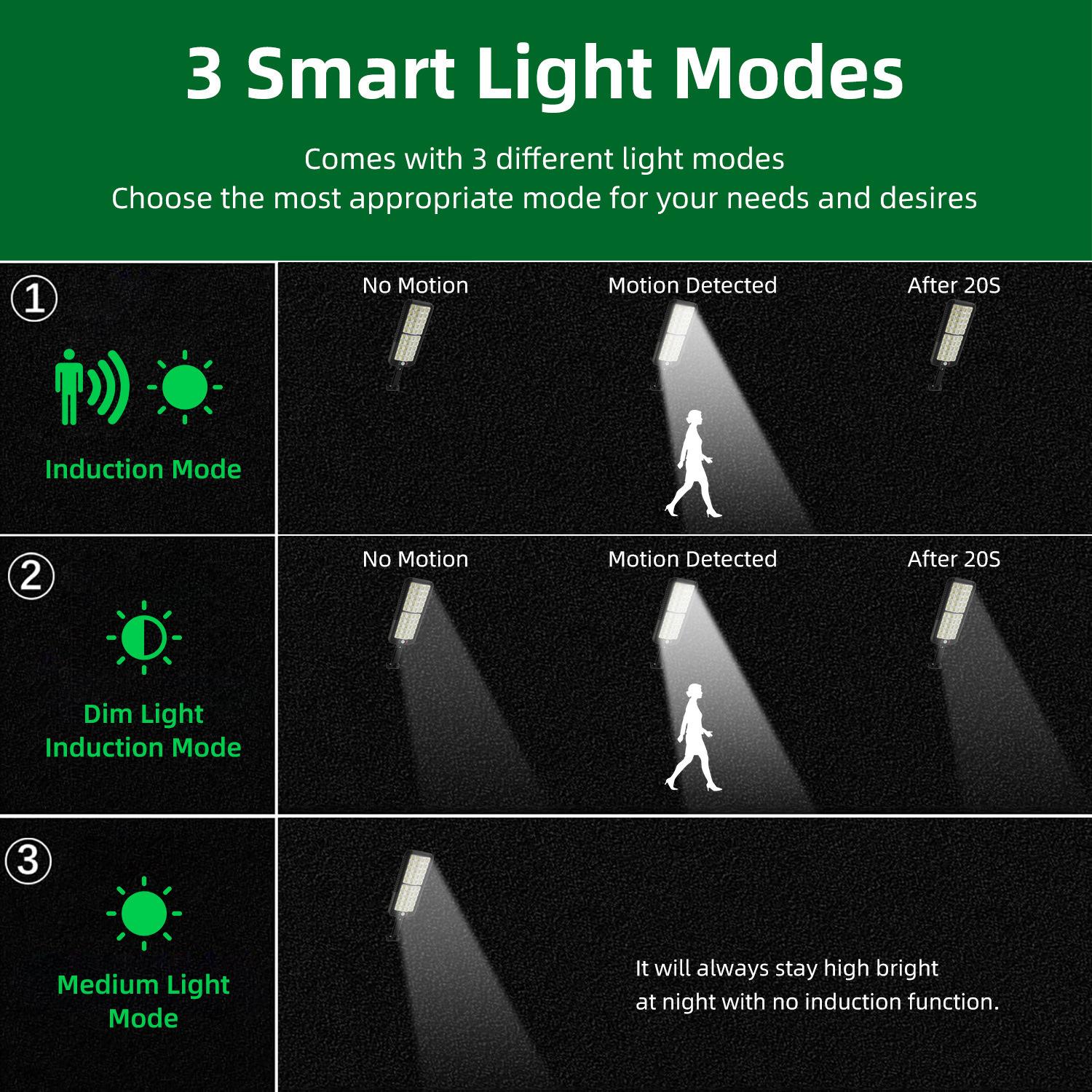 3 Smart Light Modes

Comes with 3 different light modes
Choose the most appropriate mode for your needs and desires

①

Induction Mode

No Motion

Motion Detected

After 20S

②

Dim Light Induction Mode

No Motion

Motion Detected

After 20S

③

Medium Light Mode

It will always stay high bright at night with no induction function.