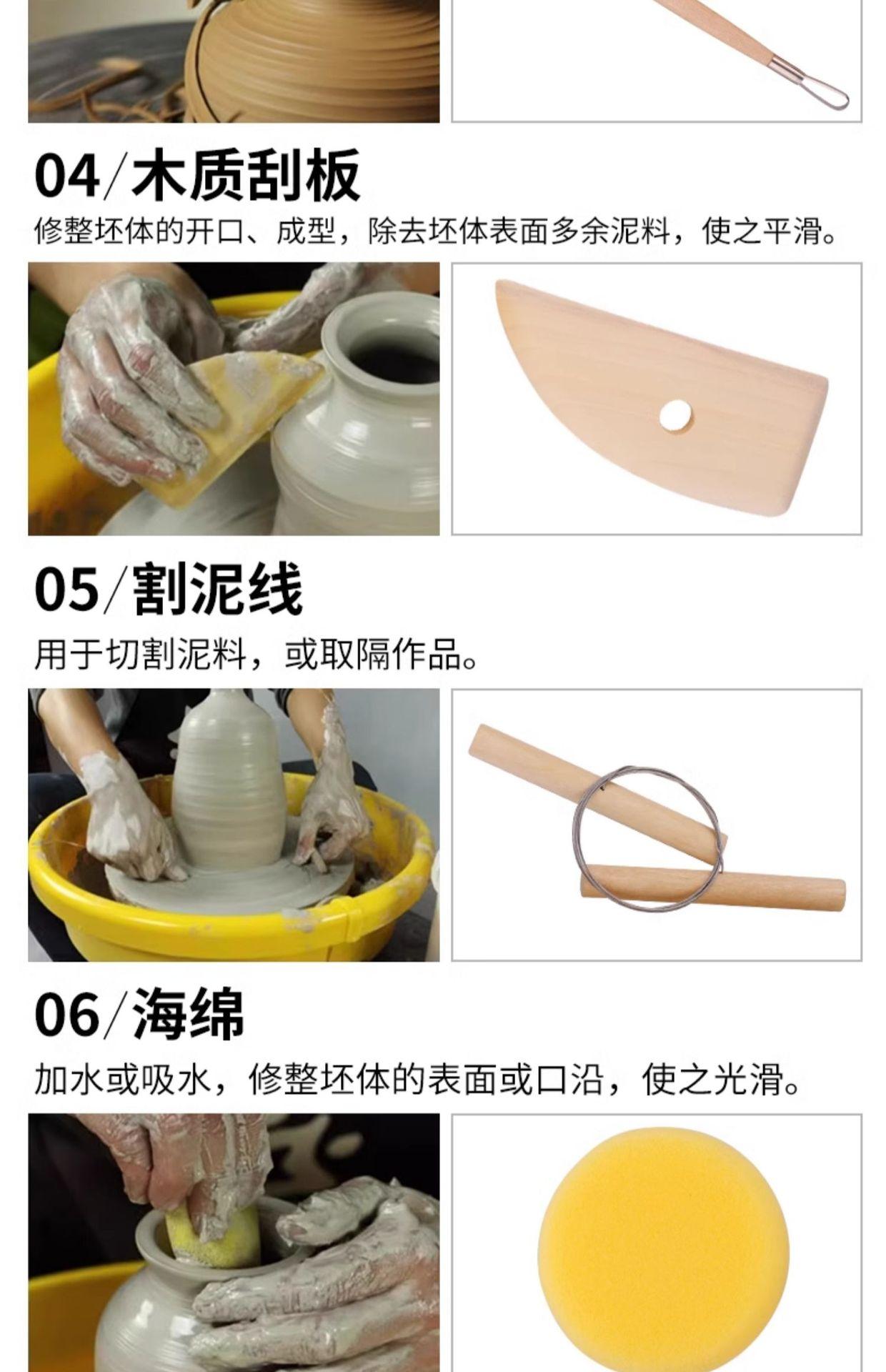 04/木质刮板
修整坯体的开口、成型，除去坯体表面多余泥料，使之平滑。

05/割泥线
用于切割泥料，或取隔作品。

06/海绵
加水或吸水，修整坯体的表面或口沿，使之光滑。