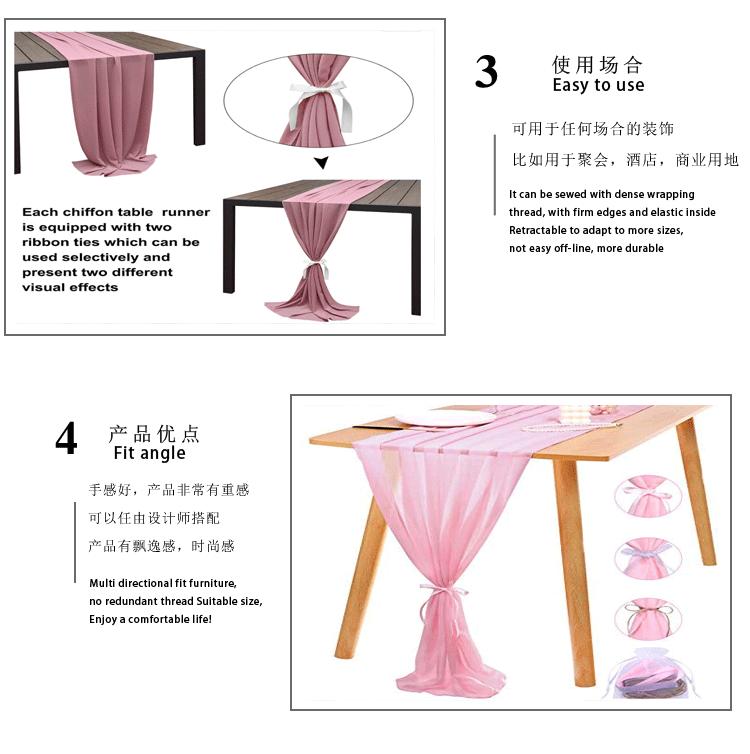 Each chiffon table runner is equipped with two ribbon ties which can be used selectively and present two different visual effects

3 使用场合
Easy to use

可用于任何场合的装饰

比如用于聚会，酒店，商业用地

It can be sewed with dense wrapping thread, with firm edges and elastic inside Retractable to adapt to more sizes, not easy off-line, more durable

4 产品优点
Fit angle

手感好，产品非常有重感

可以任由设计师搭配

产品有飘逸感，时尚感

Multi directional fit furniture, no redundant thread Suitable size, Enjoy a comfortable life!