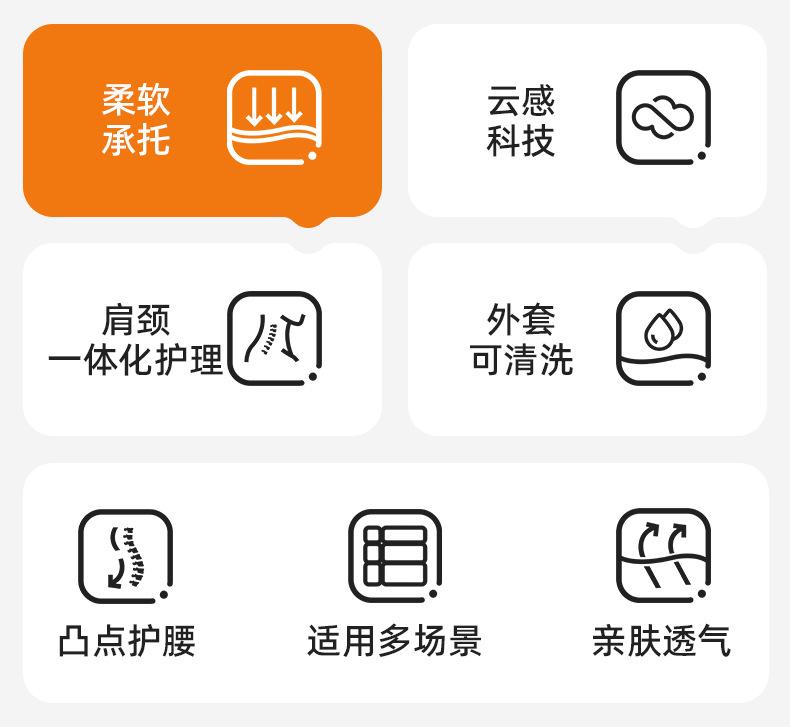 柔软
承托

云感
科技

肩颈
一体化护理

外套
可清洗

凸点护腰

适用多场景

亲肤透气