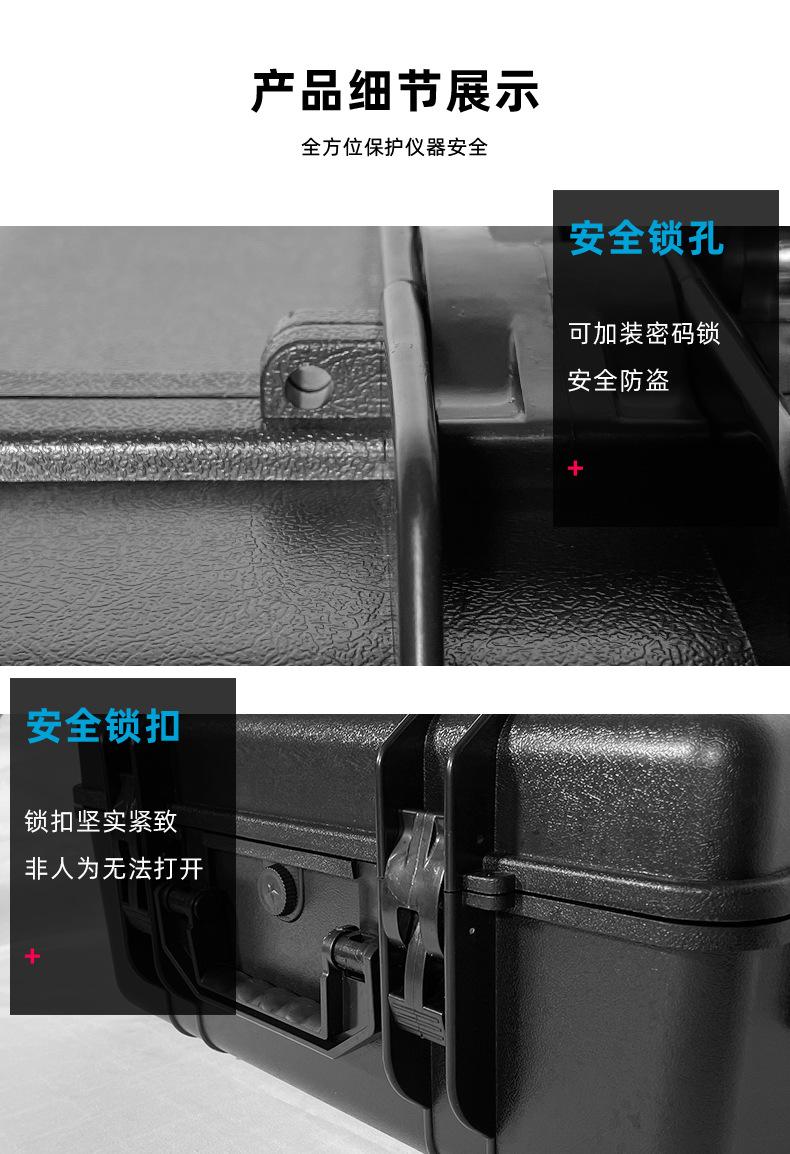 产品细节展示

全方位保护仪器安全

安全锁孔

可加装密码锁
安全防盗

+

安全锁扣

锁扣坚实紧致
非人为无法打开

+