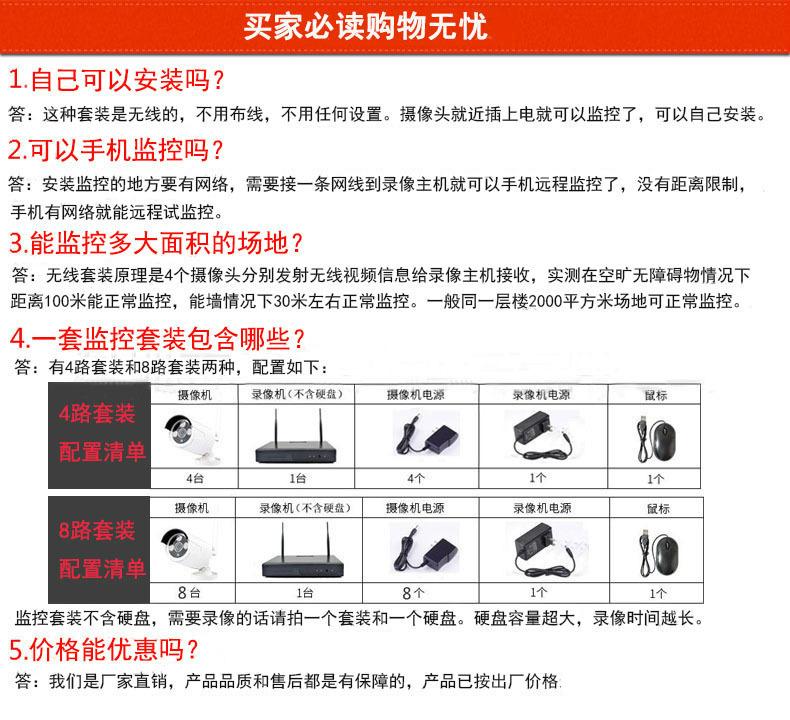 买家必读购物无忧

1.自己可以安装吗？

答：这种套装是无线的，不用布线，不用任何设置。摄像头就近插上电就可以监控了，可以自己安装。

2.可以手机监控吗？

答：安装监控的地方要有网络，需要接一条网线到录像主机就可以手机远程监控了，没有距离限制，手机有网络就能远程试监控。

3.能监控多大面积的场地？

答：无线套装原理是4个摄像头分别发射无线视频信息给录像主机接收，实测在空旷无障碍物情况下距离100米能正常监控，能墙情况下30米左右正常监控。一般同一层楼2000平方米场地可正常监控。

4.一套监控套装包含哪些？

答：有4路套装和8路套装两种，配置如下：

| 4路套装 配置清单 | 摄像机 | 录像机（不含硬盘） | 摄像机电源 | 录像机电源 | 鼠标 |
|---|---|---|---|---|---|
| | 4台 | 1台 | 4个 | 1个 | 1个 |

| 8路套装 配置清单 | 摄像机 | 录像机（不含硬盘） | 摄像机电源 | 录像机电源 | 鼠标 |
|---|---|---|---|---|---|
| | 8台 | 1台 | 8个 | 1个 | 1个 |

监控套装不含硬盘，需要录像的话请拍一个套装和一个硬盘。硬盘容量超大，录像时间越长。

5.价格能优惠吗？

答：我们是厂家直销，产品品质和售后都是有保障的，产品已按出厂价格