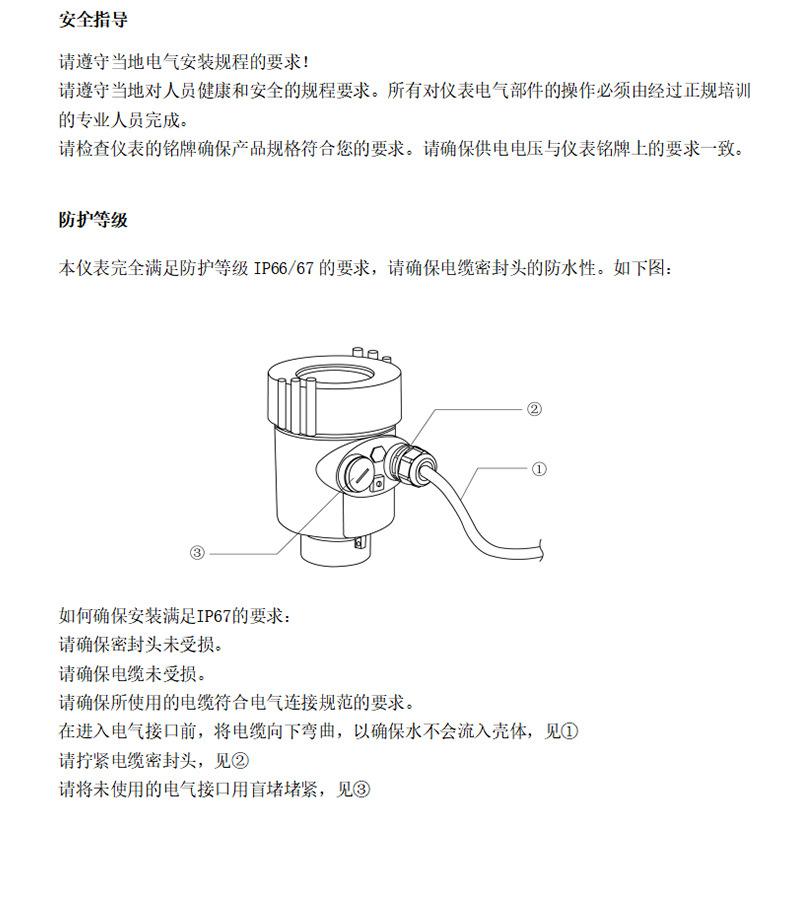 安全指导

请遵守当地电气安装规程的要求!
请遵守当地对人员健康和安全的规程要求。所有对仪表电气部件的操作必须由经过正规培训的专业人员完成。
请检查仪表的铭牌确保产品规格符合您的要求。请确保供电电压与仪表铭牌上的要求一致。

防护等级

本仪表完全满足防护等级 IP66/67 的要求，请确保电缆密封头的防水性。如下图：

②
①
③

如何确保安装满足IP67的要求：
请确保密封头未受损。
请确保电缆未受损。
请确保所使用的电缆符合电气连接规范的要求。
在进入电气接口前，将电缆向下弯曲，以确保水不会流入壳体，见①
请拧紧电缆密封头，见②
请将未使用的电气接口用盲堵堵紧，见③