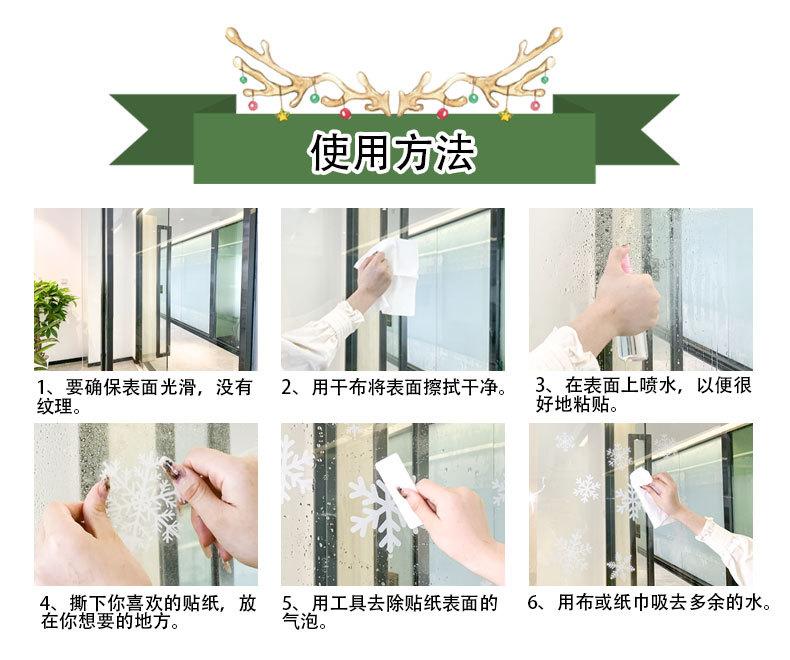 使用方法

1、要确保表面光滑，没有纹理。

2、用干布将表面擦拭干净。

3、在表面上喷水，以便很好地粘贴。

4、撕下你喜欢的贴纸，放在你想要的地方。

5、用工具去除贴纸表面的气泡。

6、用布或纸巾吸去多余的水。