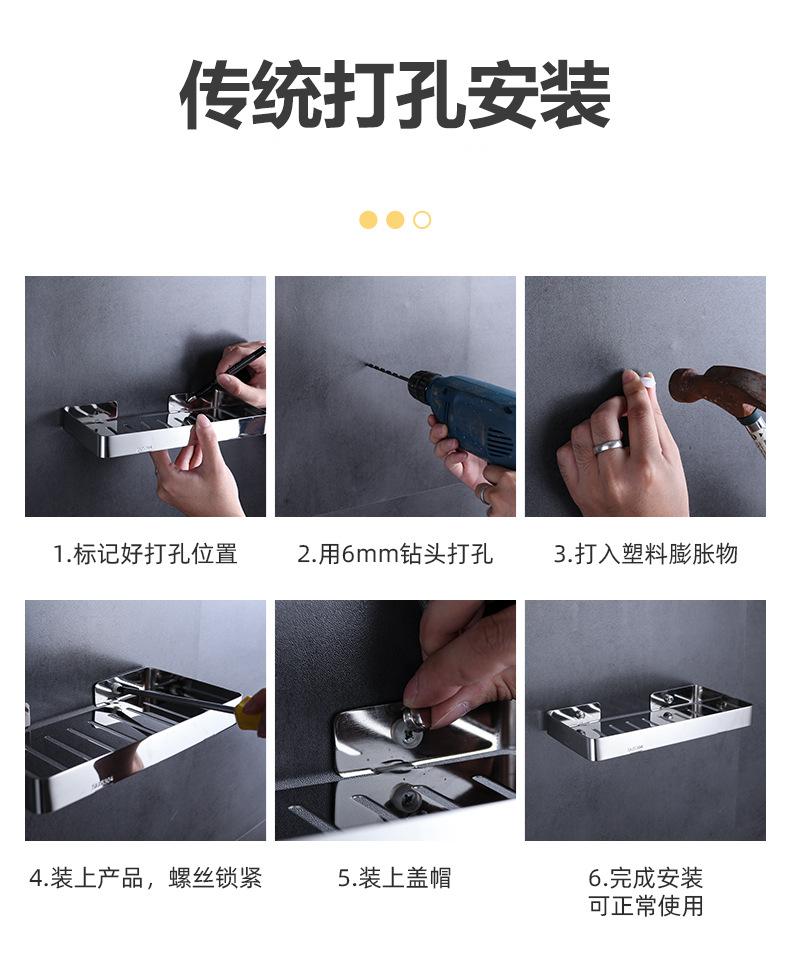 传统打孔安装

1.标记好打孔位置

2.用6mm钻头打孔

3.打入塑料膨胀物

4.装上产品，螺丝锁紧

5.装上盖帽

6.完成安装
可正常使用