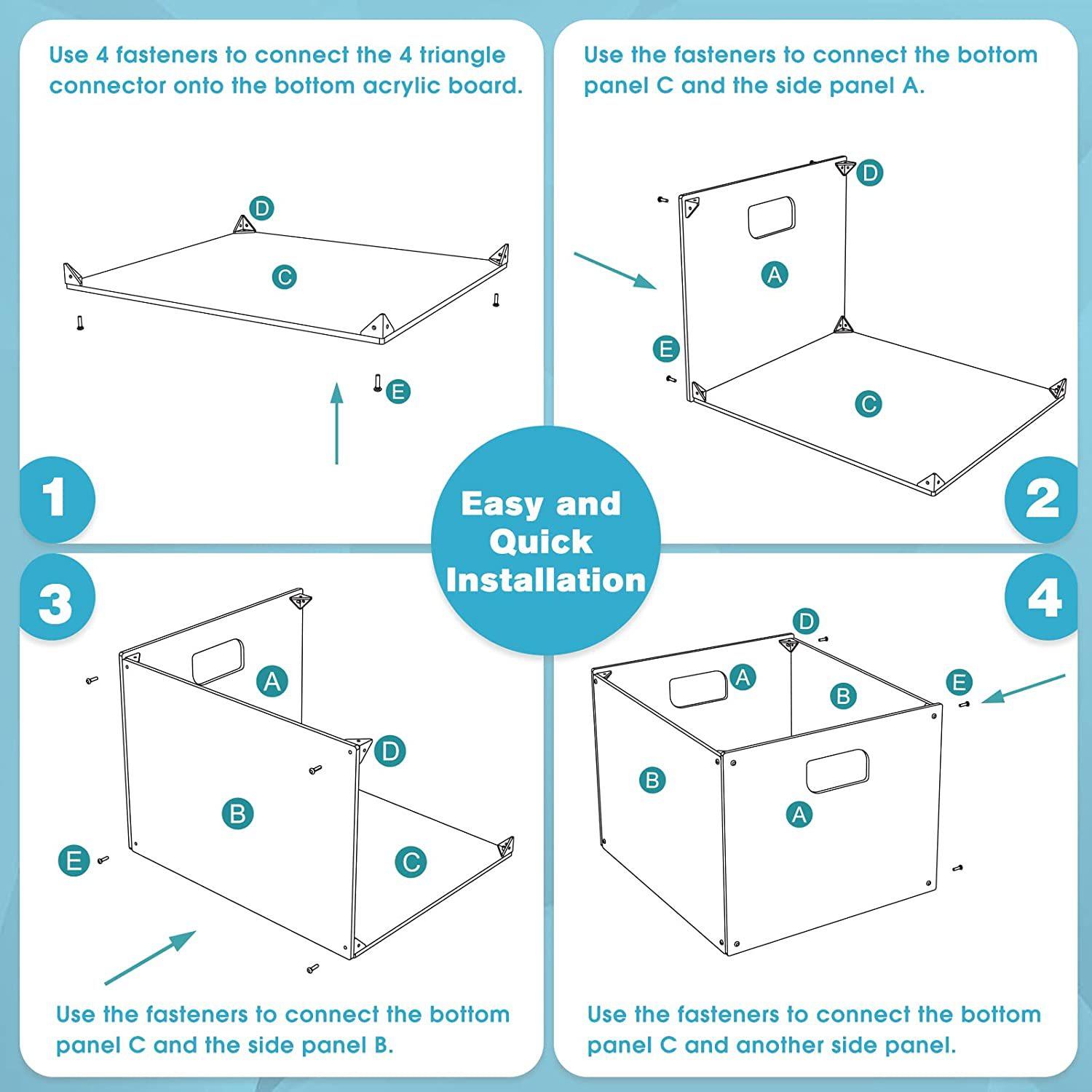 Use 4 fasteners to connect the 4 triangle connector onto the bottom acrylic board.

D

C

E

1

Use the fasteners to connect the bottom panel C and the side panel A.

D

A

E

C

2

Easy and Quick Installation

3

A

D

B

E

C

Use the fasteners to connect the bottom panel C and the side panel B.

4

D

A

B

E

B

A

Use the fasteners to connect the bottom panel C and another side panel.