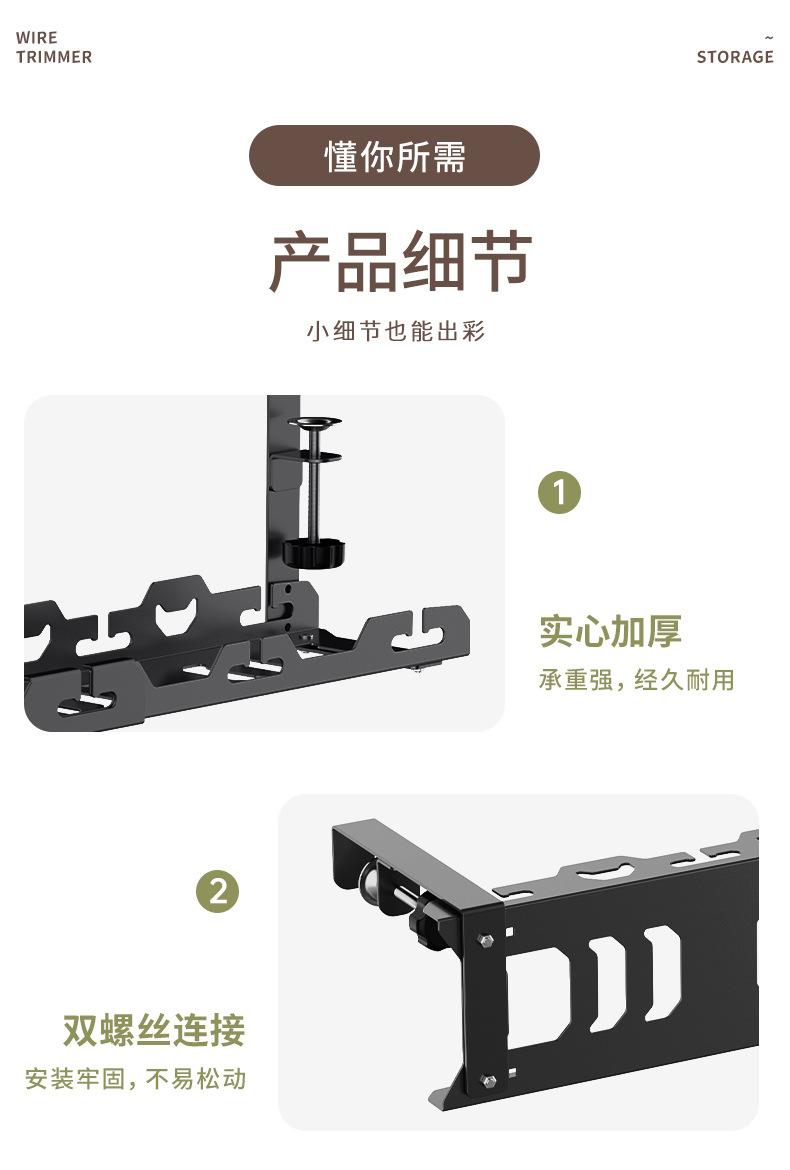 WIRE
TRIMMER

~
STORAGE

懂你所需

产品细节

小细节也能出彩

1

实心加厚

承重强，经久耐用

2

双螺丝连接

安装牢固，不易松动