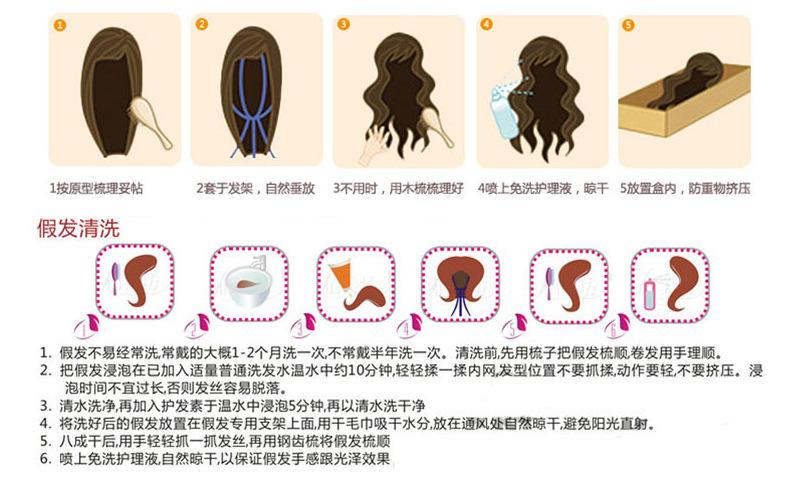 1

2

3

4

5

1按原型梳理妥帖

2套于发架，自然垂放

3不用时，用木梳梳理好

4喷上免洗护理液，晾干

5放置盒内，防重物挤压

假发清洗

1

2

3

4

5

6

1. 假发不易经常洗,常戴的大概1-2个月洗一次,不常戴半年洗一次。清洗前,先用梳子把假发梳顺,卷发用手理顺。
2. 把假发浸泡在已加入适量普通洗发水温水中约10分钟,轻轻揉一揉内网,发型位置不要抓揉,动作要轻,不要挤压。浸泡时间不宜过长,否则发丝容易脱落。
3. 清水洗净,再加入护发素于温水中浸泡5分钟,再以清水洗干净
4. 将洗好后的假发放置在假发专用支架上面,用干毛巾吸干水分,放在通风处自然晾干,避免阳光直射。
5. 八成干后,用手轻轻抓一抓发丝,再用钢齿梳将假发梳顺
6. 喷上免洗护理液,自然晾干,以保证假发手感跟光泽效果