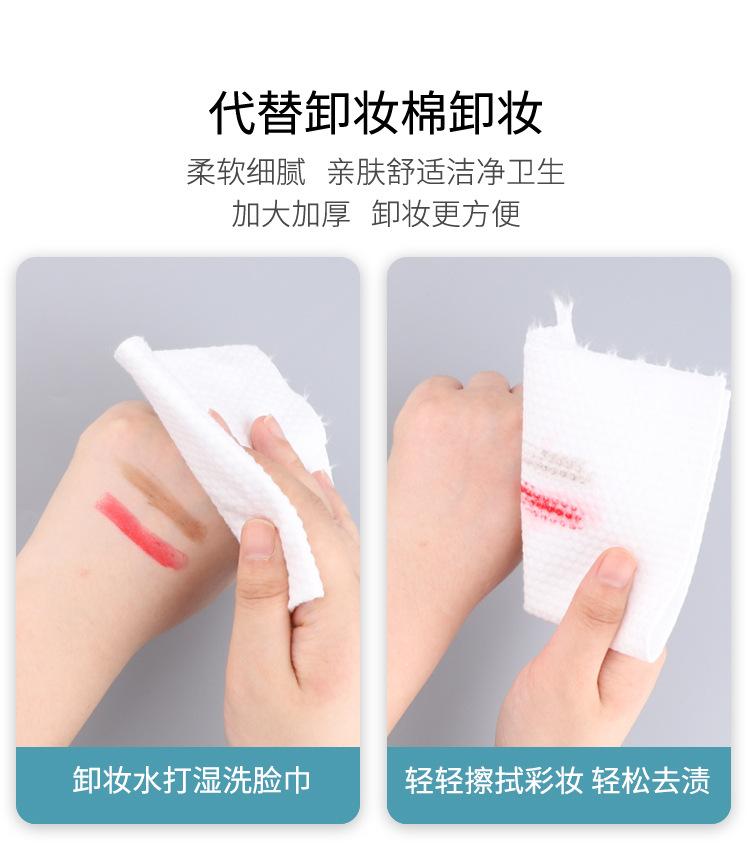 代替卸妆棉卸妆

柔软细腻　亲肤舒适洁净卫生
加大加厚　卸妆更方便

卸妆水打湿洗脸巾

轻轻擦拭彩妆 轻松去渍