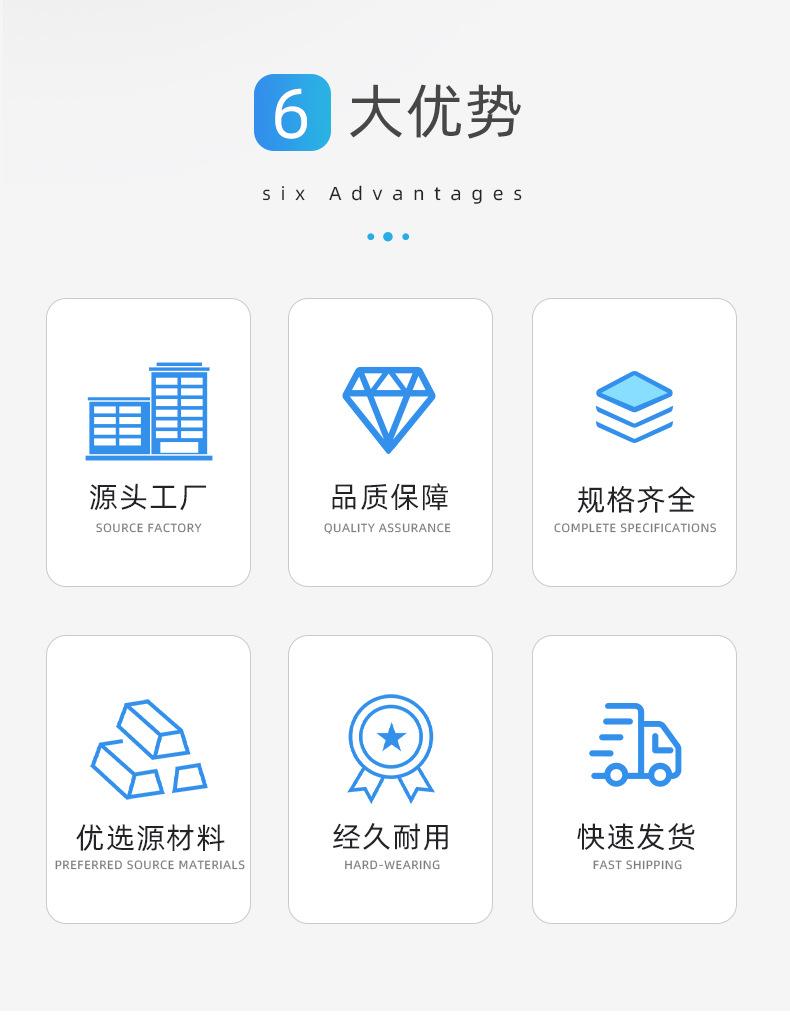 6大优势

six Advantages

源头工厂
SOURCE FACTORY

品质保障
QUALITY ASSURANCE

规格齐全
COMPLETE SPECIFICATIONS

优选源材料
PREFERRED SOURCE MATERIALS

经久耐用
HARD-WEARING

快速发货
FAST SHIPPING