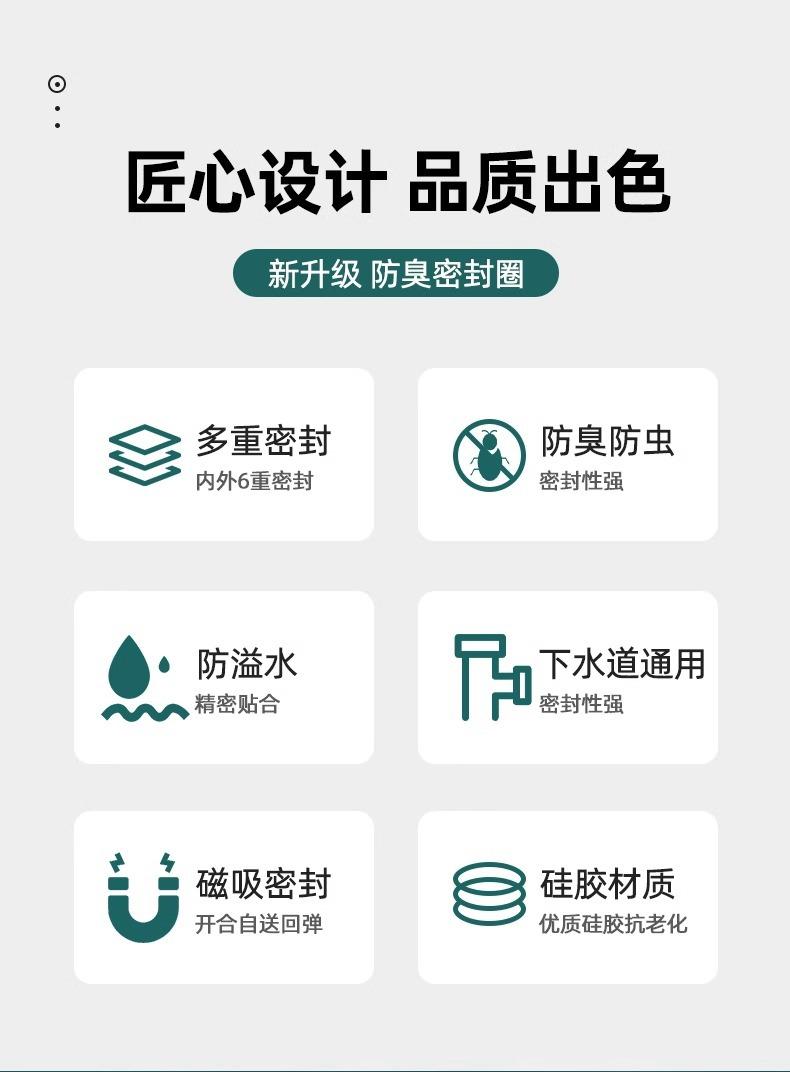 匠心设计 品质出色

新升级 防臭密封圈

多重密封
内外6重密封

防臭防虫
密封性强

防溢水
精密贴合

下水道通用
密封性强

磁吸密封
开合自送回弹

硅胶材质
优质硅胶抗老化