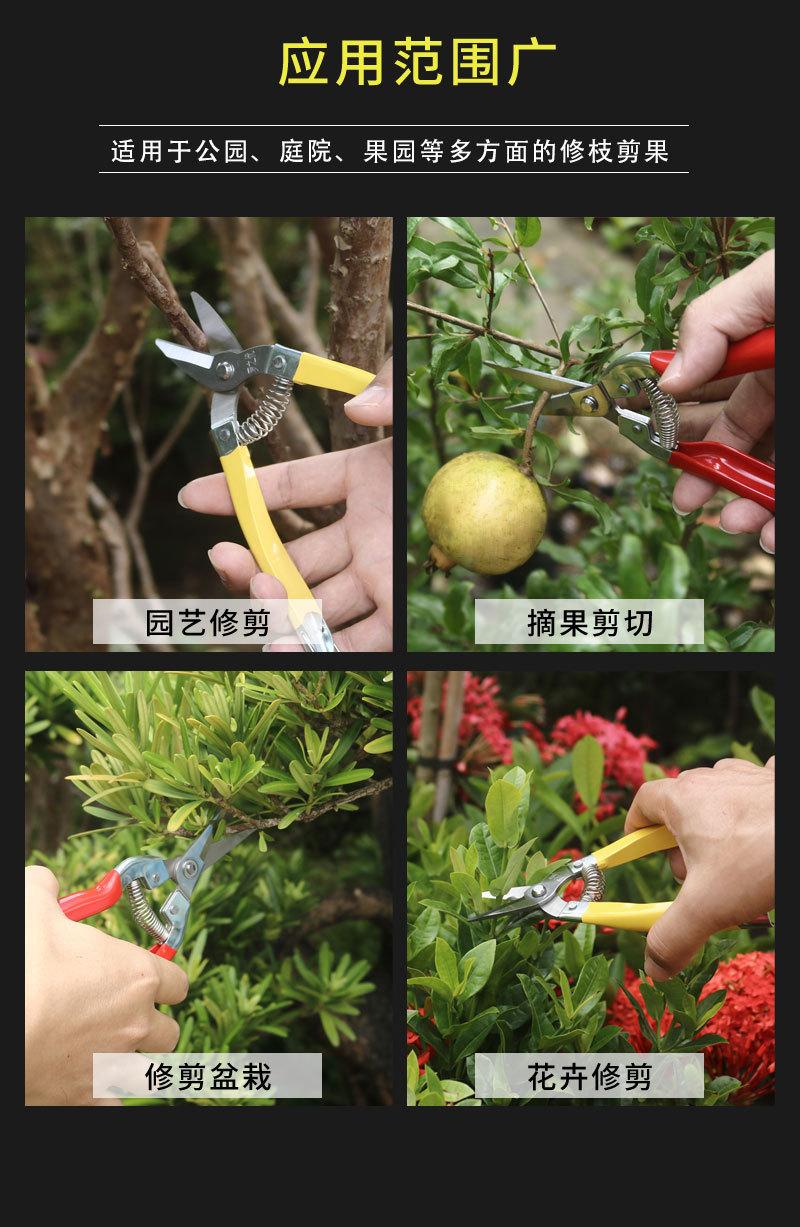 应用范围广

适用于公园、庭院、果园等多方面的修枝剪果

园艺修剪

摘果剪切

修剪盆栽

花卉修剪