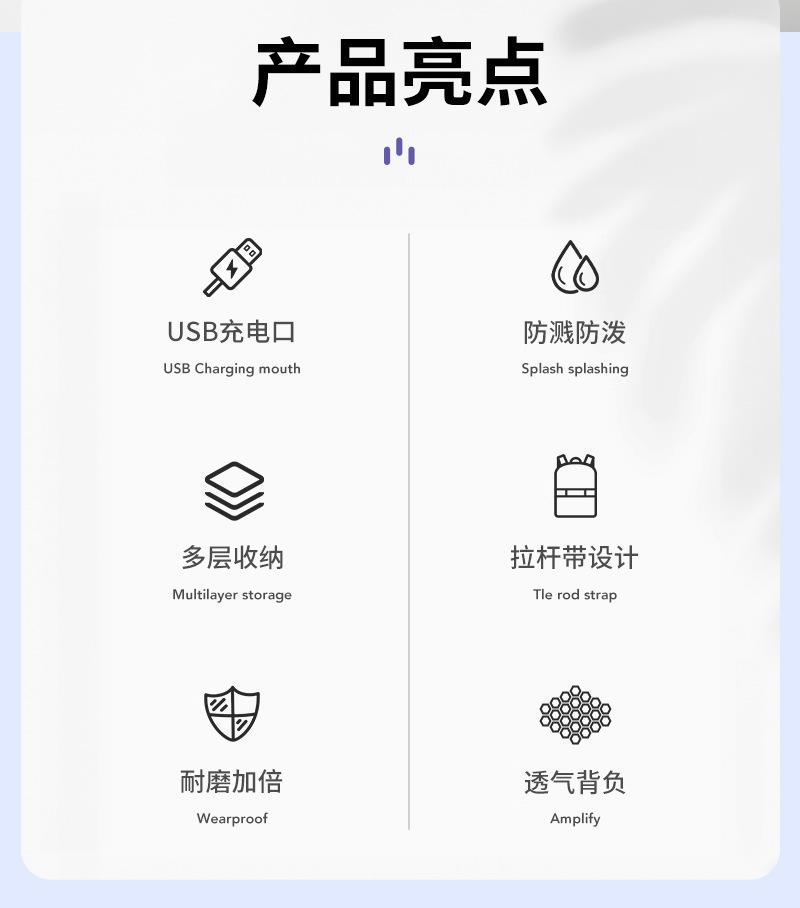 产品亮点

USB充电口
USB Charging mouth

多层收纳
Multilayer storage

耐磨加倍
Wearproof

防溅防泼
Splash splashing

拉杆带设计
Tle rod strap

透气背负
Amplify