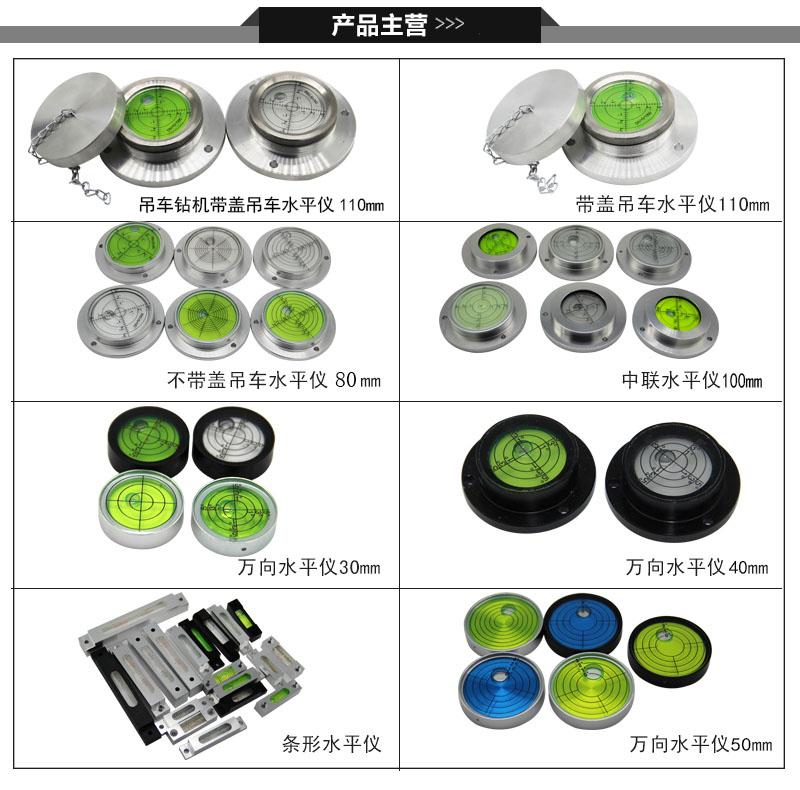 产品主营 >>>

吊车钻机带盖吊车水平仪 110mm

带盖吊车水平仪110mm

不带盖吊车水平仪 80mm

中联水平仪100mm

万向水平仪30mm

万向水平仪40mm

条形水平仪

万向水平仪50mm