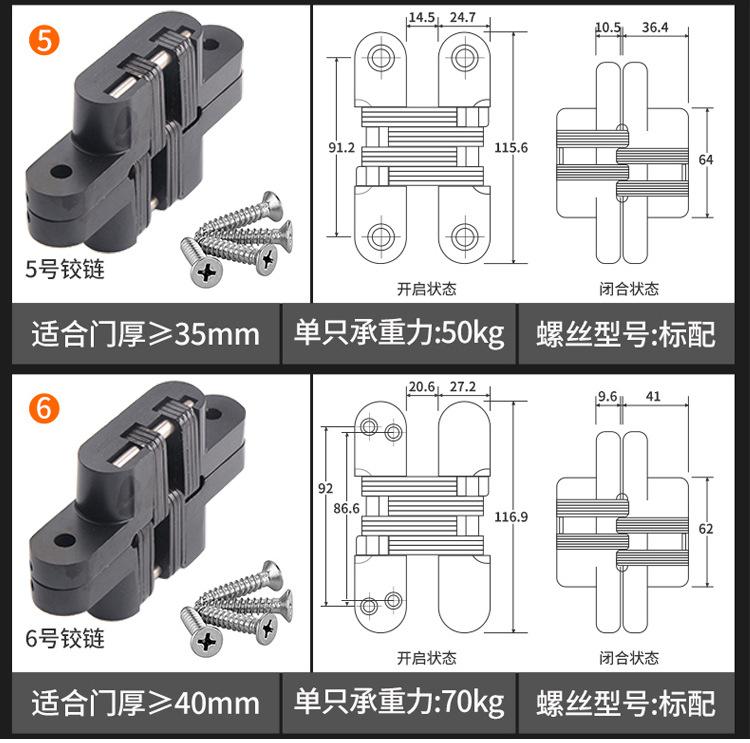 5

5号铰链

14.5 24.7

91.2

115.6

开启状态

10.5 36.4

64

闭合状态

适合门厚≥35mm

单只承重力:50kg

螺丝型号:标配

6

6号铰链

20.6 27.2

92

86.6

116.9

开启状态

9.6 41

62

闭合状态

适合门厚≥40mm

单只承重力:70kg

螺丝型号:标配