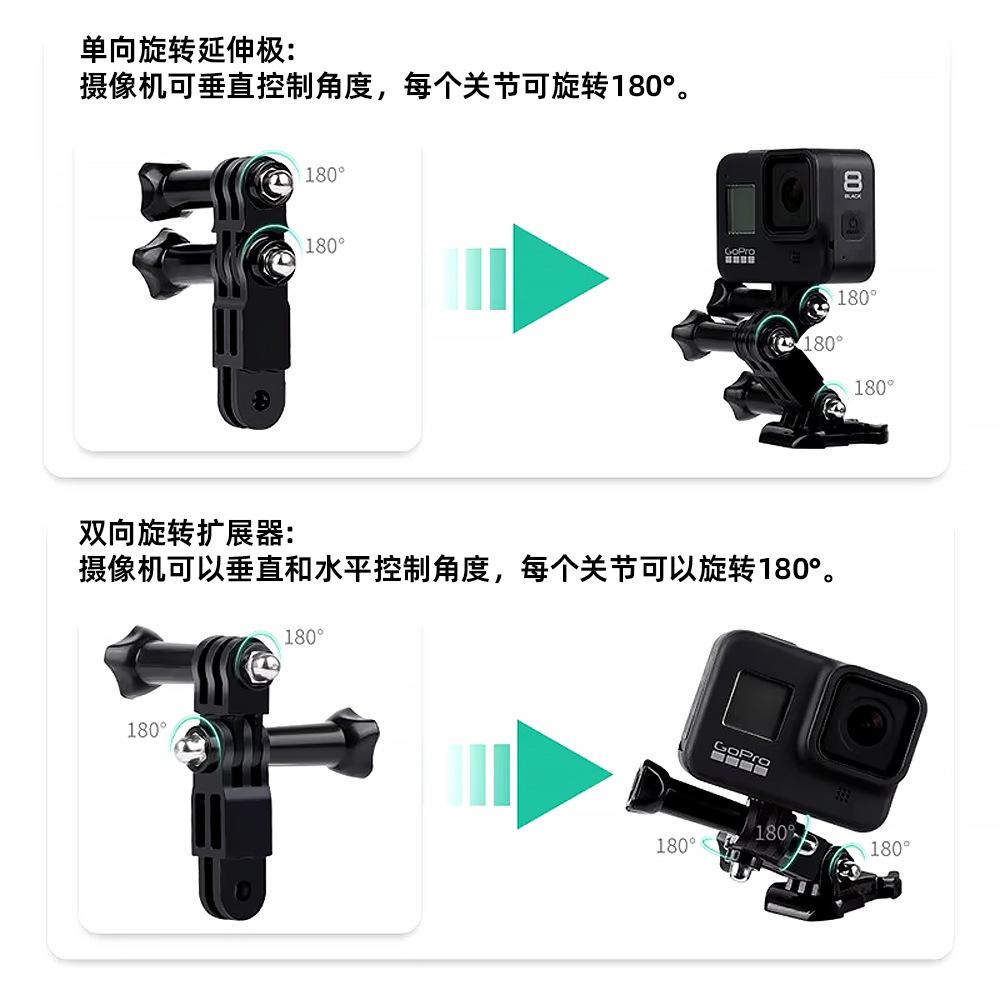 单向旋转延伸极:
摄像机可垂直控制角度，每个关节可旋转180°。

180°
180°

8 BLACK
GoPro

180°
180°
180°

双向旋转扩展器:
摄像机可以垂直和水平控制角度，每个关节可以旋转180°。

180°
180°

GoPro

180°
180°
180°