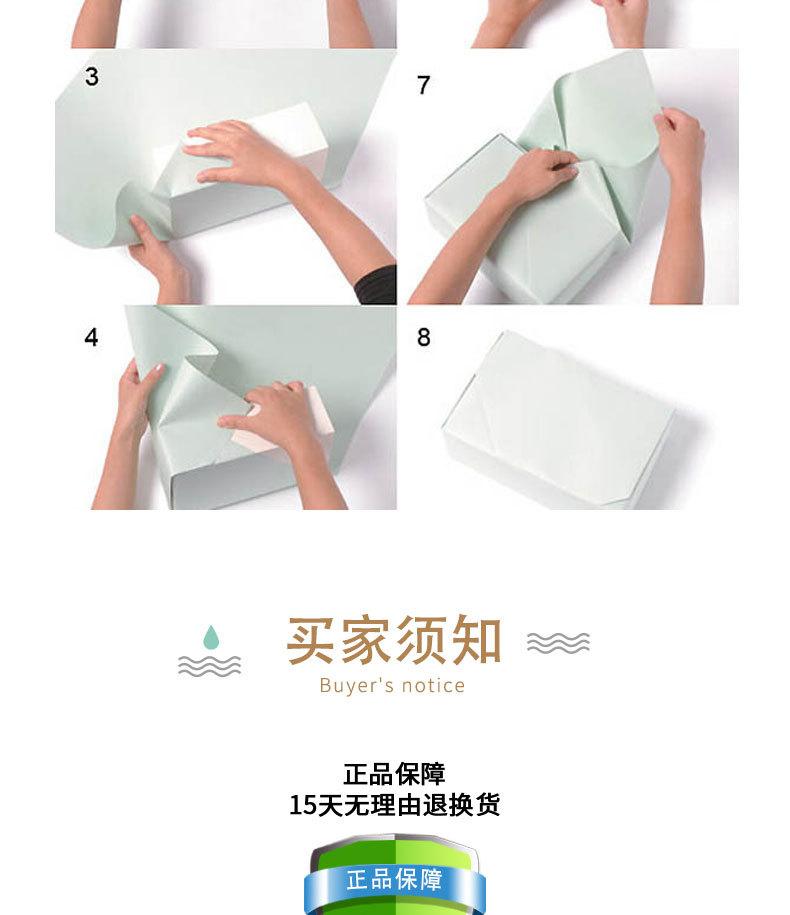 3

7

4

8

买家须知
Buyer's notice

正品保障
15天无理由退换货

正品保障