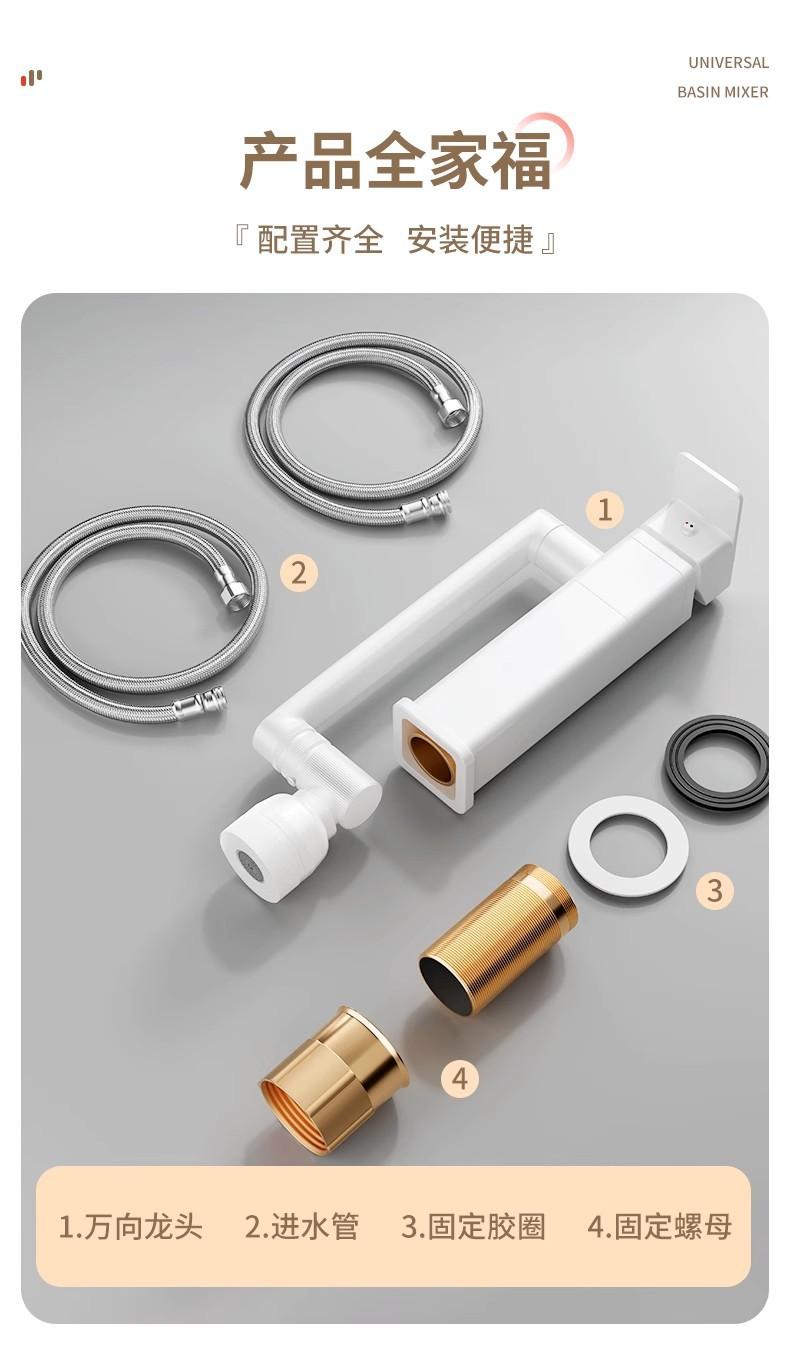 UNIVERSAL
BASIN MIXER

产品全家福

『 配置齐全 安装便捷 』

1

2

3

4

1.万向龙头 2.进水管 3.固定胶圈 4.固定螺母