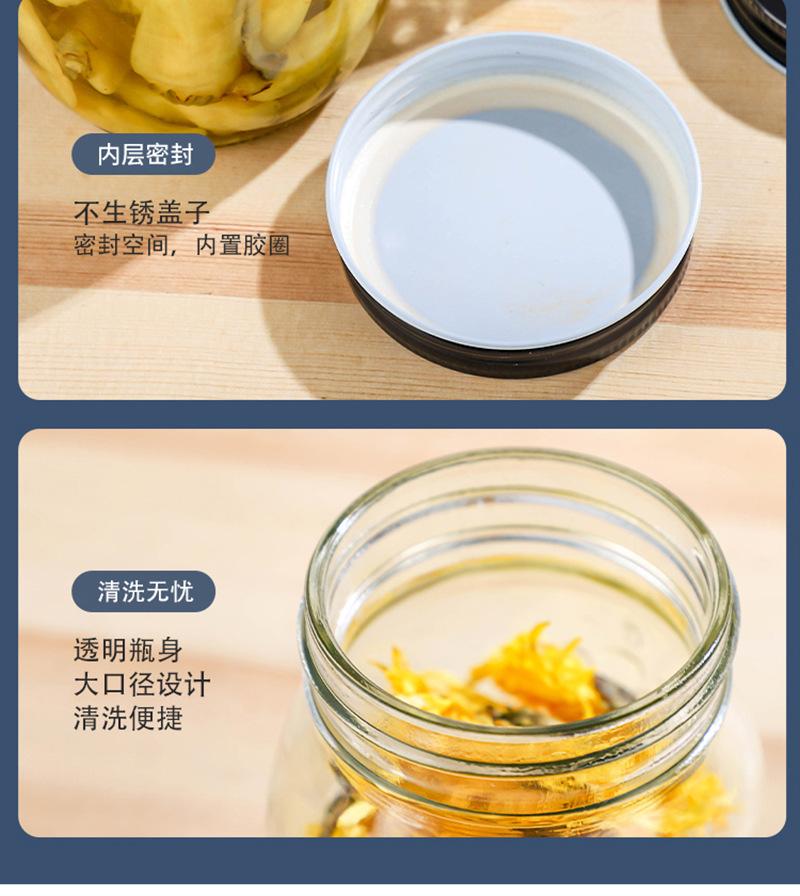 内层密封

不生锈盖子
密封空间，内置胶圈

清洗无忧

透明瓶身
大口径设计
清洗便捷