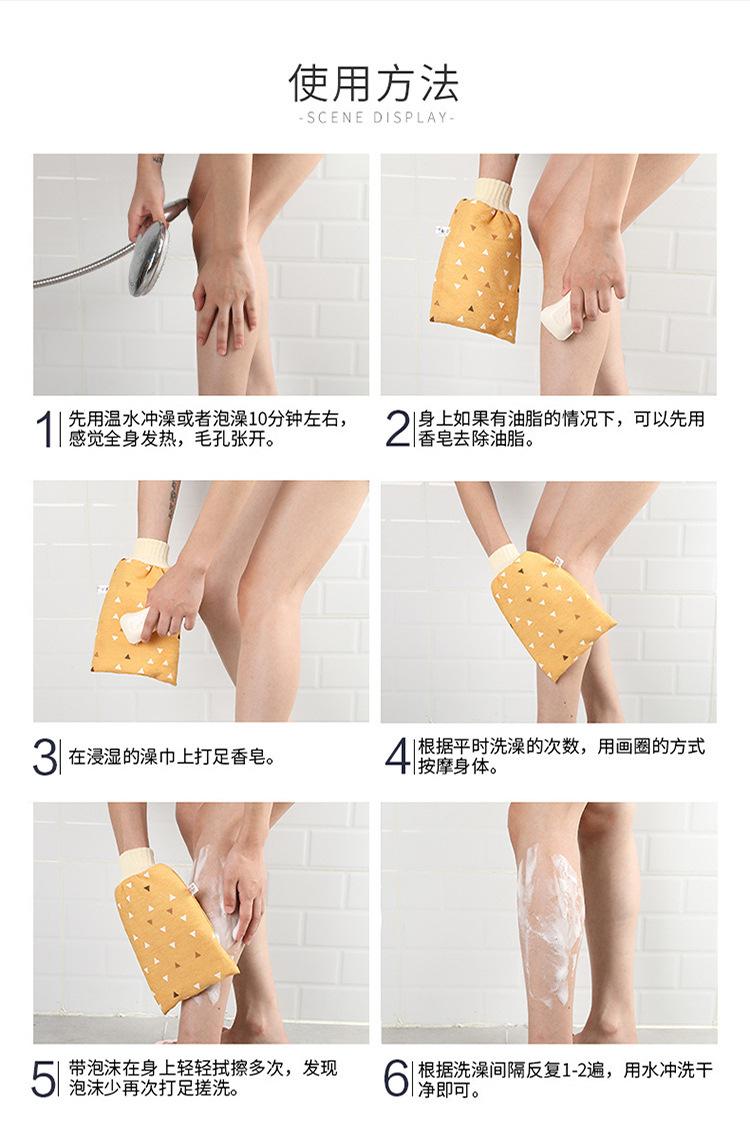 使用方法

-SCENE DISPLAY-

1 先用温水冲澡或者泡澡10分钟左右，感觉全身发热，毛孔张开。

2 身上如果有油脂的情况下，可以先用香皂去除油脂。

3 在浸湿的澡巾上打足香皂。

4 根据平时洗澡的次数，用画圈的方式按摩身体。

5 带泡沫在身上轻轻拭擦多次，发现泡沫少再次打足搓洗。

6 根据洗澡间隔反复1-2遍，用水冲洗干净即可。