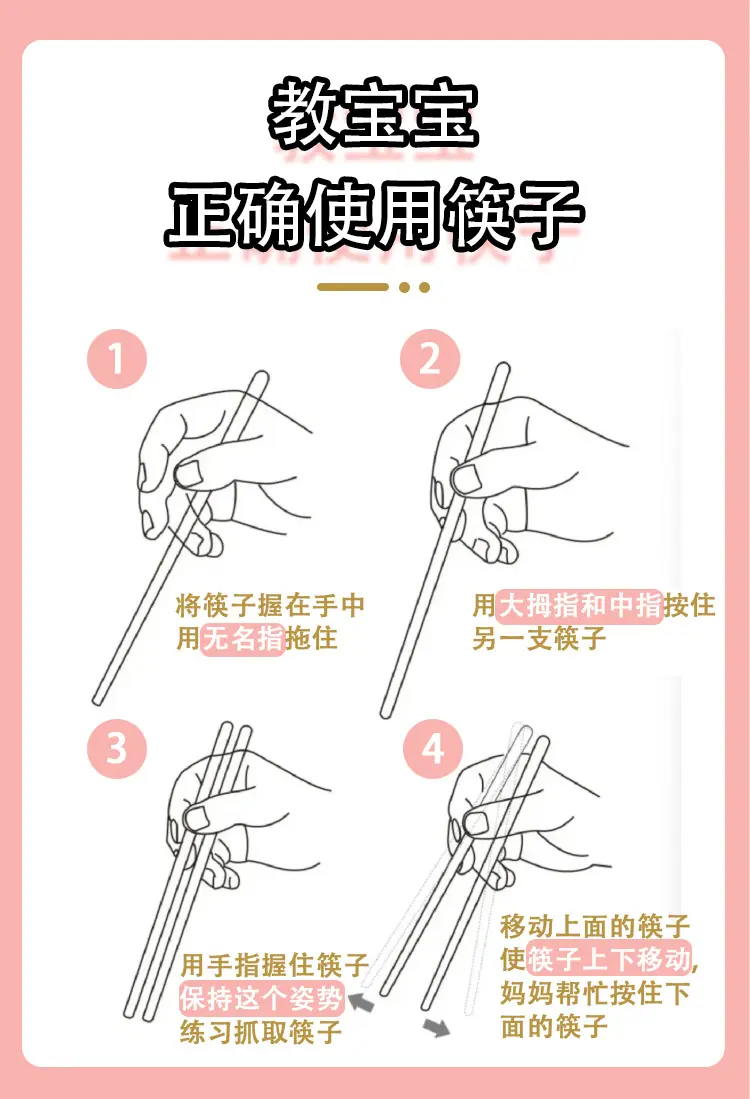 教宝宝
正确使用筷子

1
将筷子握在手中
用无名指拖住

2
用大拇指和中指按住
另一支筷子

3
用手指握住筷子
保持这个姿势
练习抓取筷子

4
移动上面的筷子
使筷子上下移动，
妈妈帮忙按住下
面的筷子