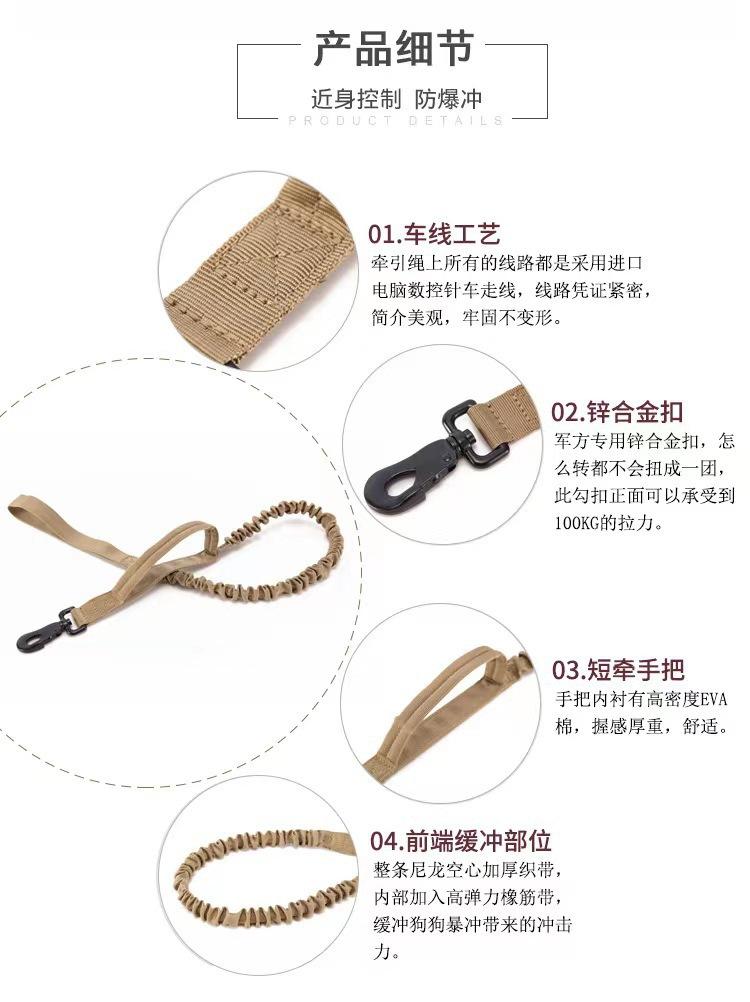 产品细节

近身控制 防爆冲

PRODUCT DETAILS

01.车线工艺

牵引绳上所有的线路都是采用进口电脑数控针车走线，线路凭证紧密，简介美观，牢固不变形。

02.锌合金扣

军方专用锌合金扣，怎么转都不会扭成一团，此勾扣正面可以承受到100KG的拉力。

03.短牵手把

手把内衬有高密度EVA棉，握感厚重，舒适。

04.前端缓冲部位

整条尼龙空心加厚织带，内部加入高弹力橡筋带，缓冲狗狗暴冲带来的冲击力。