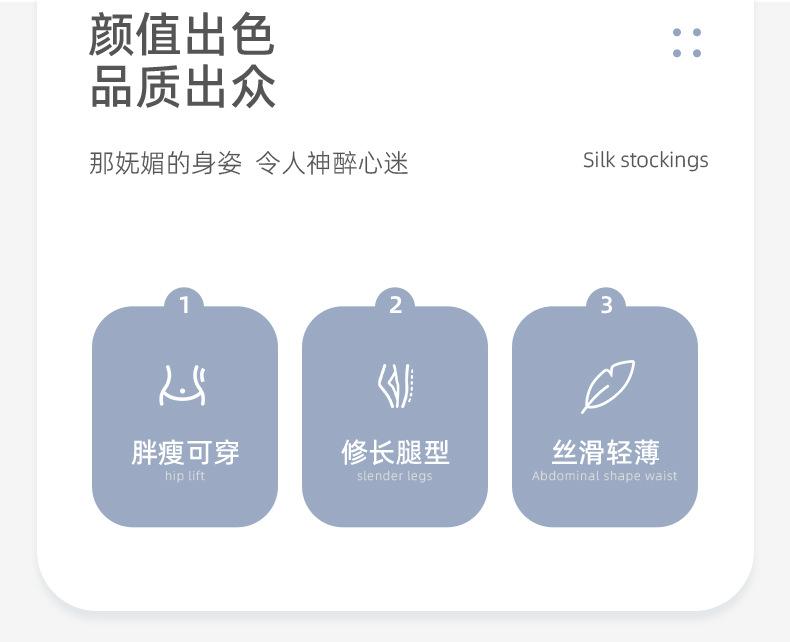 颜值出色
品质出众

那妩媚的身姿 令人神醉心迷

Silk stockings

1
胖瘦可穿
hip lift

2
修长腿型
slender legs

3
丝滑轻薄
Abdominal shape waist