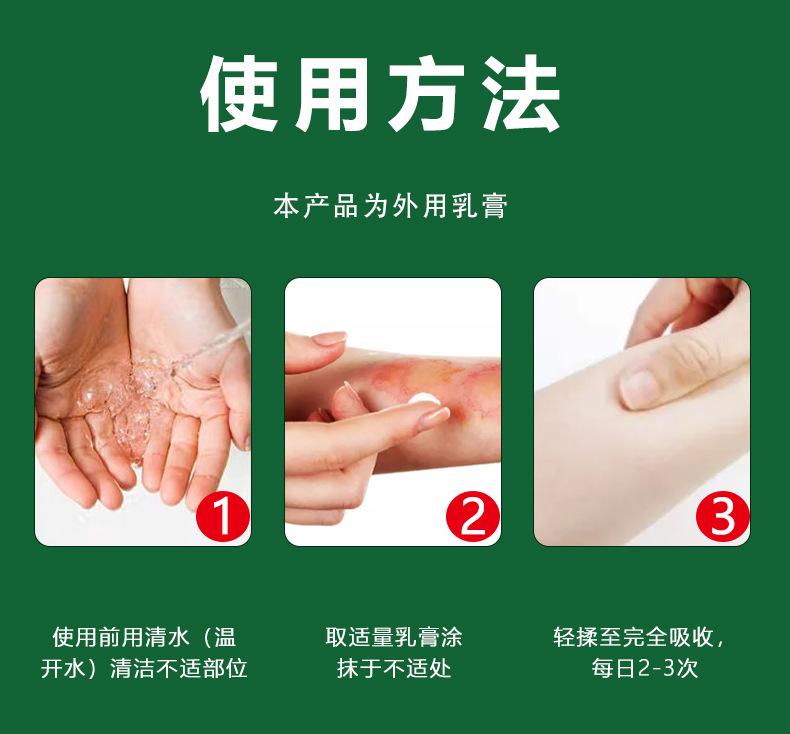 使用方法

本产品为外用乳膏

1

2

3

使用前用清水（温开水）清洁不适部位

取适量乳膏涂抹于不适处

轻揉至完全吸收，每日2-3次