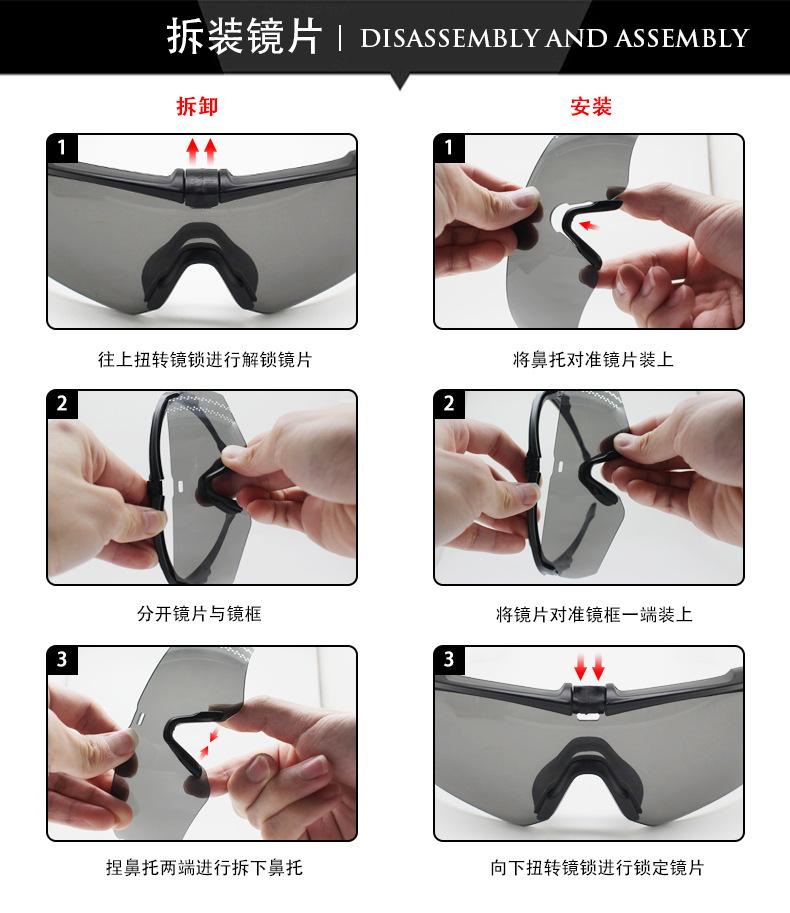 拆装镜片 | DISASSEMBLY AND ASSEMBLY

拆卸

1

往上扭转镜锁进行解锁镜片

2

分开镜片与镜框

3

捏鼻托两端进行拆下鼻托

安装

1

将鼻托对准镜片装上

2

将镜片对准镜框一端装上

3

向下扭转镜锁进行锁定镜片