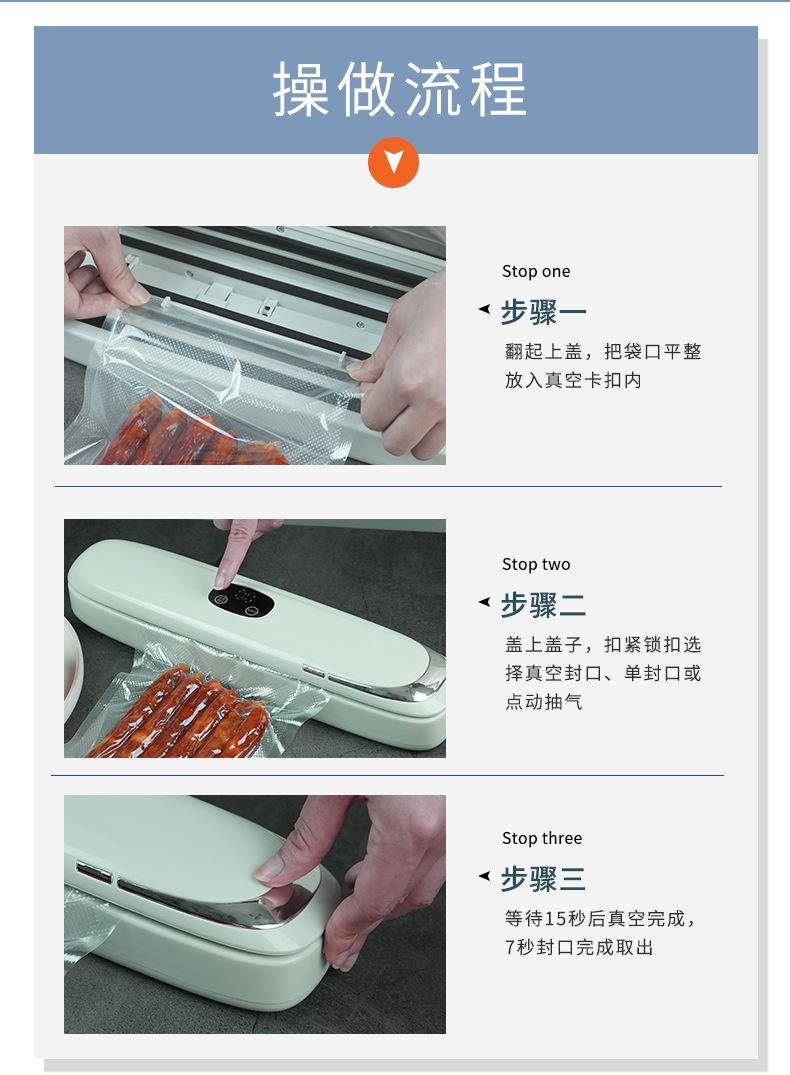 操做流程

Stop one

步骤一

翻起上盖，把袋口平整放入真空卡扣内

Stop two

步骤二

盖上盖子，扣紧锁扣选择真空封口、单封口或点动抽气

Stop three

步骤三

等待15秒后真空完成，7秒封口完成取出