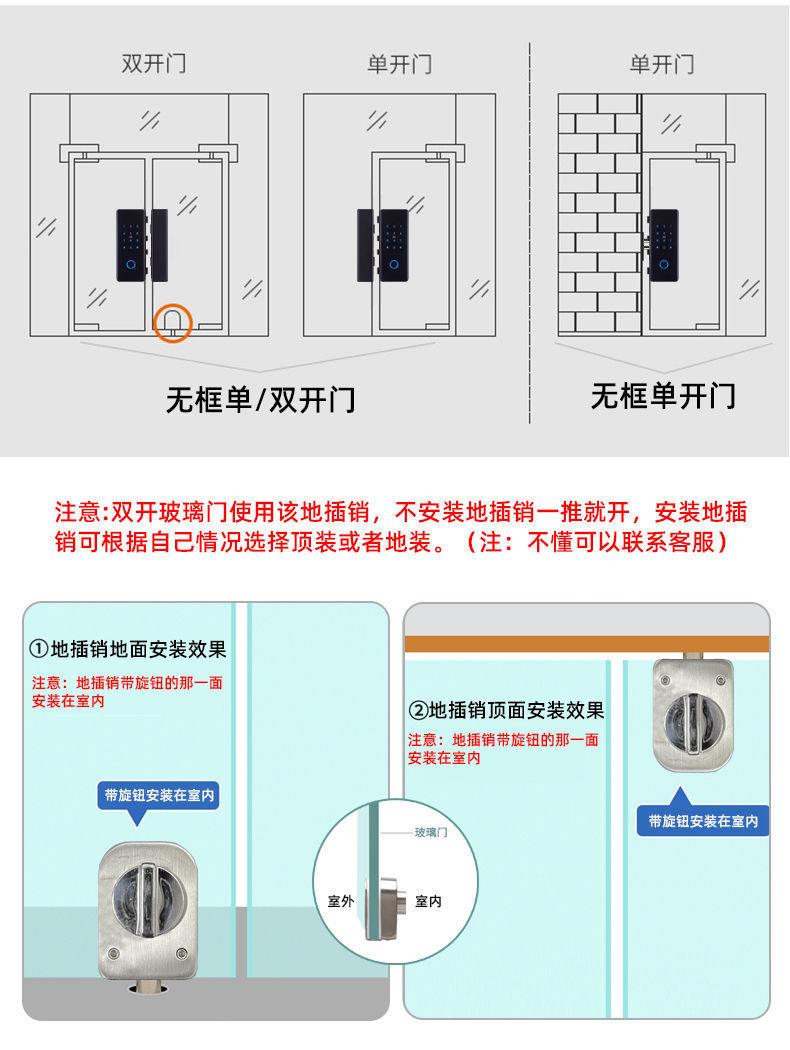 双开门

单开门

单开门

无框单/双开门

无框单开门

注意:双开玻璃门使用该地插销，不安装地插销一推就开，安装地插销可根据自己情况选择顶装或者地装。（注：不懂可以联系客服）

①地插销地面安装效果

注意：地插销带旋钮的那一面安装在室内

带旋钮安装在室内

玻璃门

室外

室内

②地插销顶面安装效果

注意：地插销带旋钮的那一面安装在室内

带旋钮安装在室内