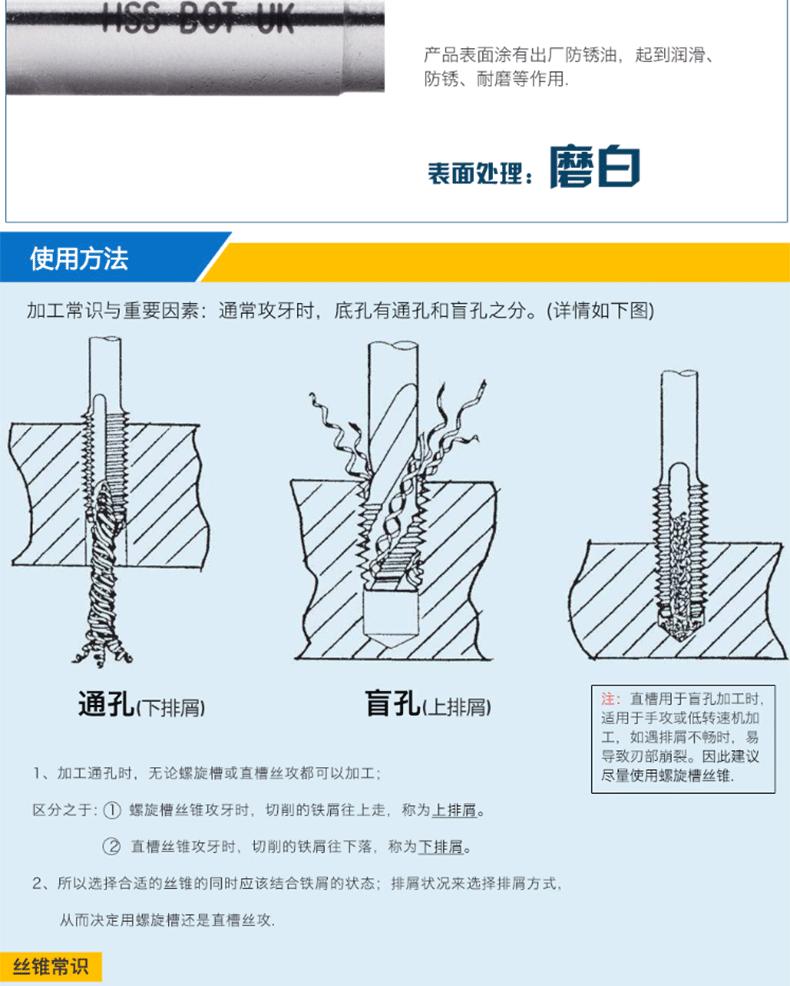 HSS BOT UK

产品表面涂有出厂防锈油，起到润滑、防锈、耐磨等作用.

表面处理：磨白

使用方法

加工常识与重要因素：通常攻牙时，底孔有通孔和盲孔之分。(详情如下图)

通孔(下排屑)

盲孔(上排屑)

注：直槽用于盲孔加工时，适用于手攻或低转速机加工，如遇排屑不畅时，易导致刃部崩裂。因此建议尽量使用螺旋槽丝锥.

1、加工通孔时，无论螺旋槽或直槽丝攻都可以加工；

区分之于：① 螺旋槽丝锥攻牙时，切削的铁屑往上走，称为上排屑。

② 直槽丝锥攻牙时，切削的铁屑往下落，称为下排屑。

2、所以选择合适的丝锥的同时应该结合铁屑的状态；排屑状况来选择排屑方式，

从而决定用螺旋槽还是直槽丝攻.

丝锥常识