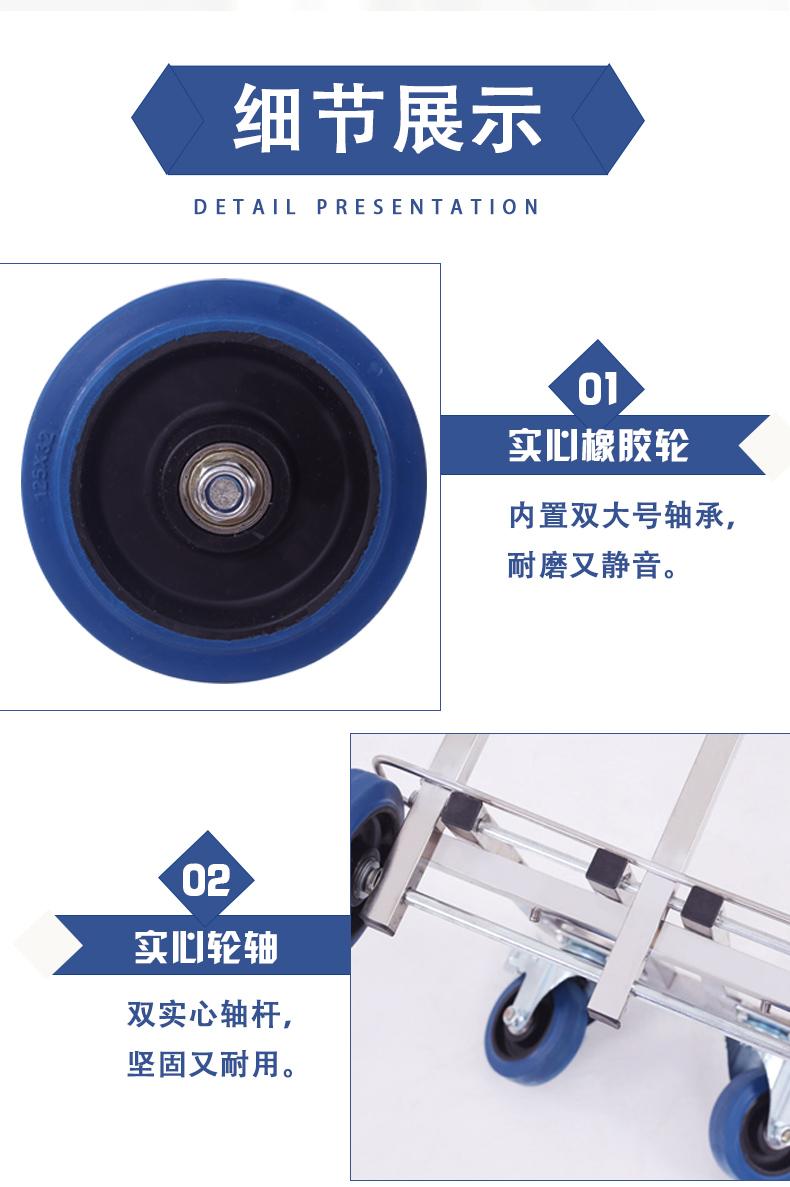 细节展示

DETAIL PRESENTATION

125X32

01

实心橡胶轮

内置双大号轴承，
耐磨又静音。

02

实心轮轴

双实心轴杆，
坚固又耐用。