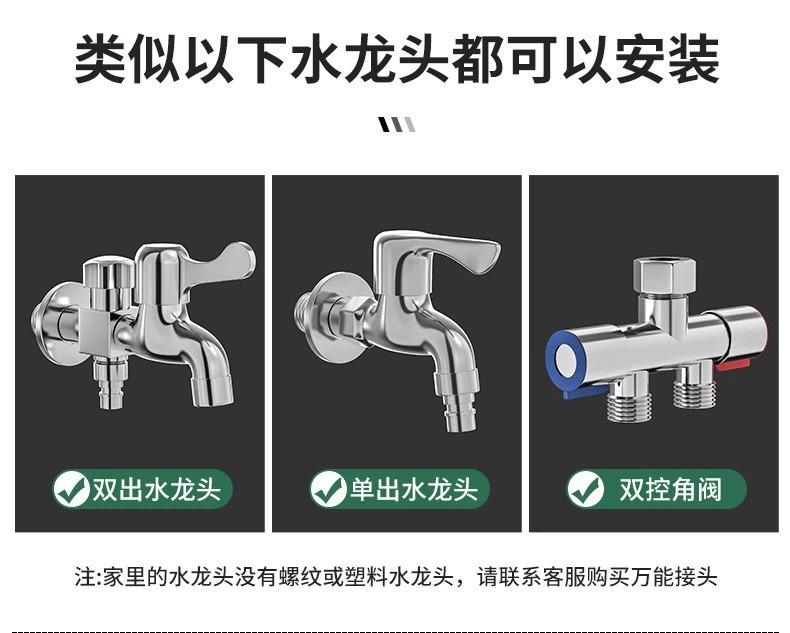 类似以下水龙头都可以安装

双出水龙头

单出水龙头

双控角阀

注:家里的水龙头没有螺纹或塑料水龙头，请联系客服购买万能接头