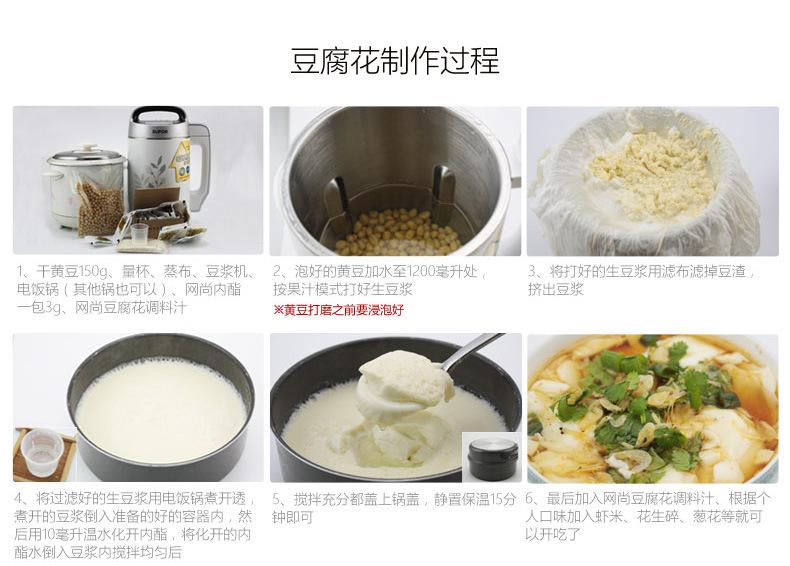 豆腐花制作过程

SUPOR

1、干黄豆150g、量杯、蒸布、豆浆机、电饭锅（其他锅也可以）、网尚内酯一包3g、网尚豆腐花调料汁

2、泡好的黄豆加水至1200毫升处，按果汁模式打好生豆浆
※黄豆打磨之前要浸泡好

3、将打好的生豆浆用滤布滤掉豆渣，挤出豆浆

4、将过滤好的生豆浆用电饭锅煮开透，煮开的豆浆倒入准备的好的容器内，然后用10毫升温水化开内酯，将化开的内酯水倒入豆浆内搅拌均匀后

5、搅拌充分都盖上锅盖，静置保温15分钟即可

6、最后加入网尚豆腐花调料汁、根据个人口味加入虾米、花生碎、葱花等就可以开吃了