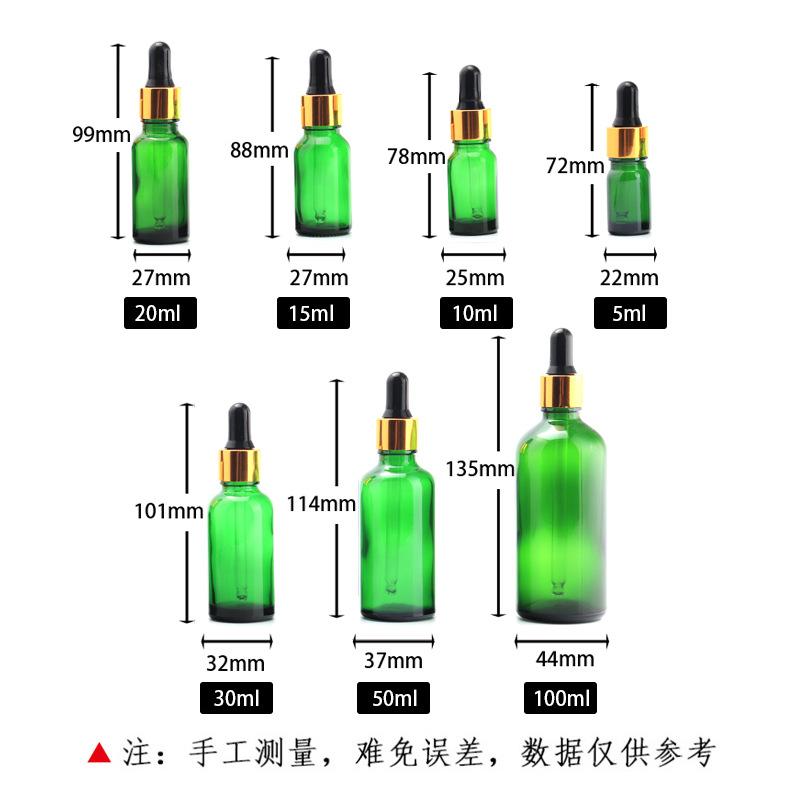 99mm
27mm
20ml

88mm
27mm
15ml

78mm
25mm
10ml

72mm
22mm
5ml

101mm
32mm
30ml

114mm
37mm
50ml

135mm
44mm
100ml

▲注：手工测量，难免误差，数据仅供参考