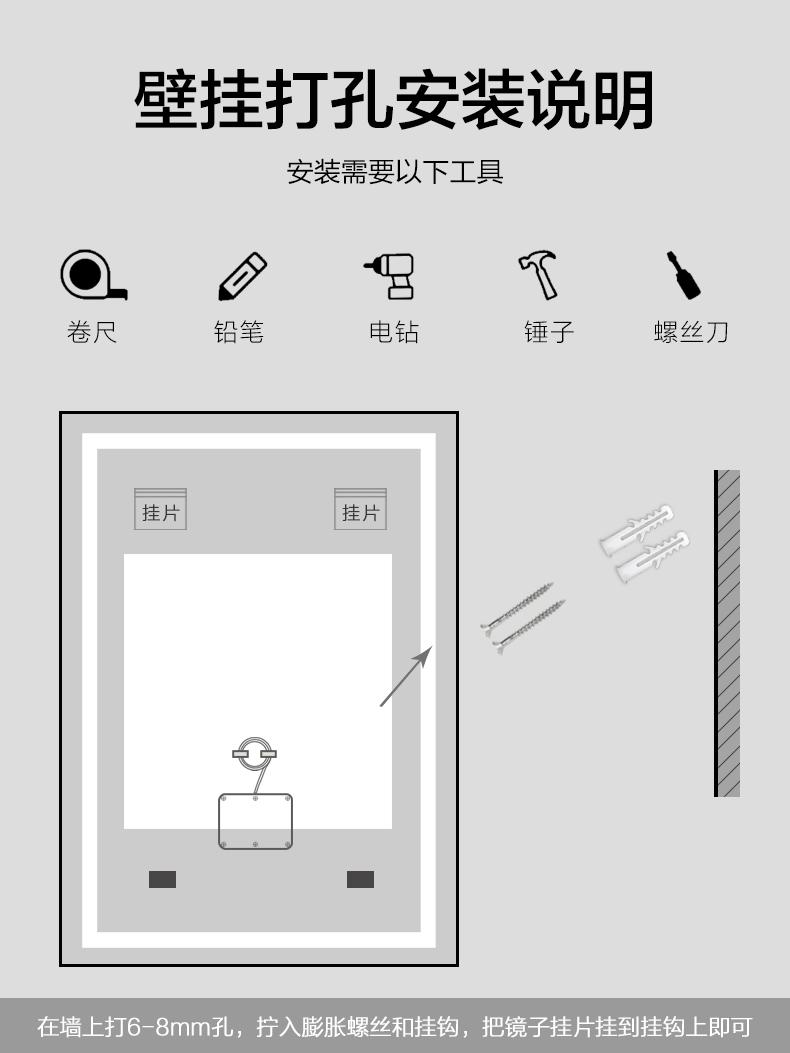 壁挂打孔安装说明

安装需要以下工具

卷尺 铅笔 电钻 锤子 螺丝刀

挂片 挂片

在墙上打6-8mm孔，拧入膨胀螺丝和挂钩，把镜子挂片挂到挂钩上即可