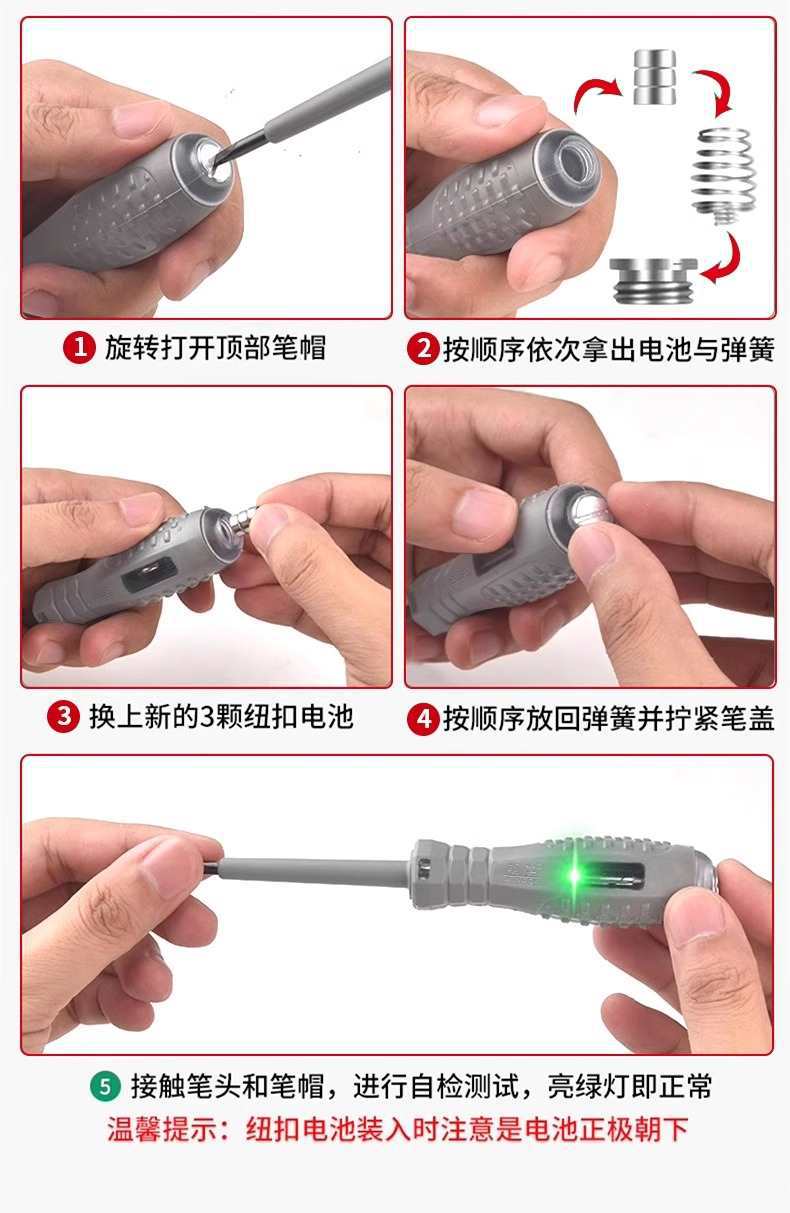 1 旋转打开顶部笔帽

2 按顺序依次拿出电池与弹簧

3 换上新的3颗纽扣电池

4 按顺序放回弹簧并拧紧笔盖

5 接触笔头和笔帽，进行自检测试，亮绿灯即正常

温馨提示：纽扣电池装入时注意是电池正极朝下