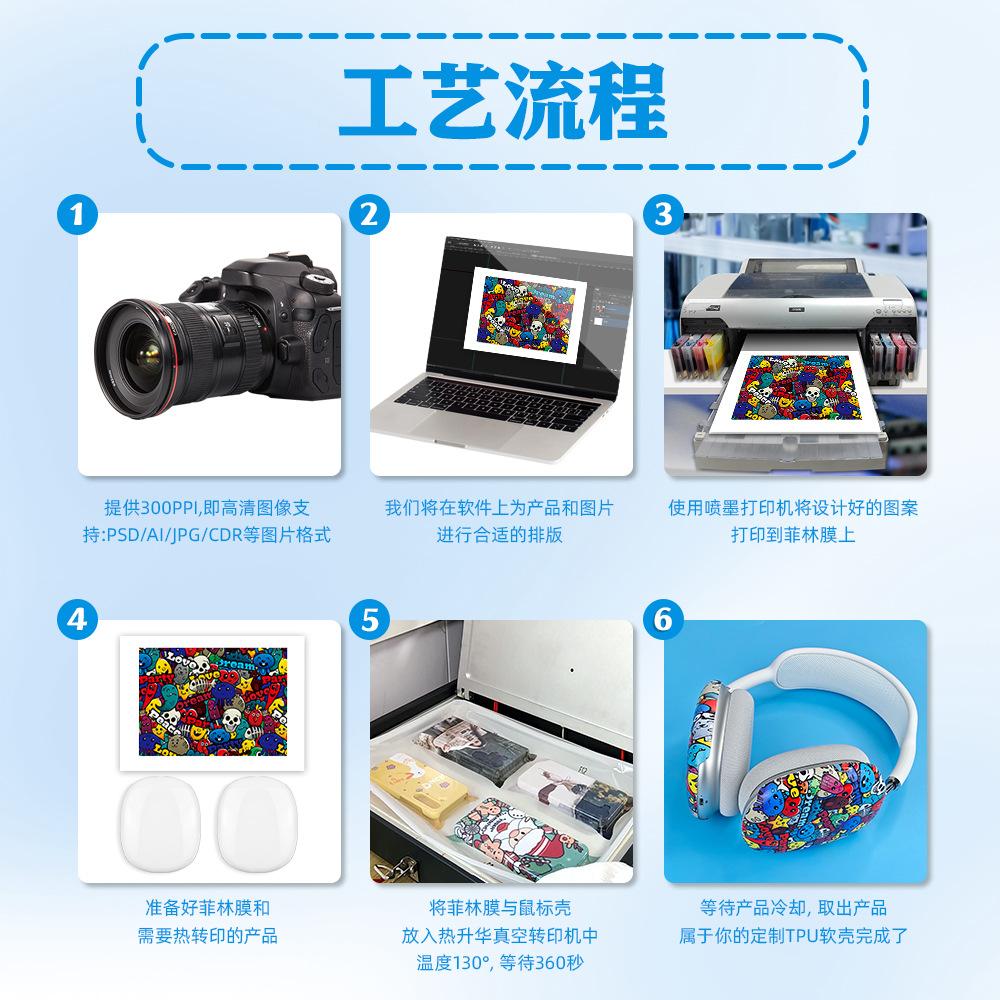 工艺流程

1

提供300PPI,即高清图像支持:PSD/AI/JPG/CDR等图片格式

2

我们将在软件上为产品和图片进行合适的排版

3

使用喷墨打印机将设计好的图案打印到菲林膜上

4

准备好菲林膜和需要热转印的产品

5

将菲林膜与鼠标壳放入热升华真空转印机中温度130°, 等待360秒

6

等待产品冷却, 取出产品属于你的定制TPU软壳完成了