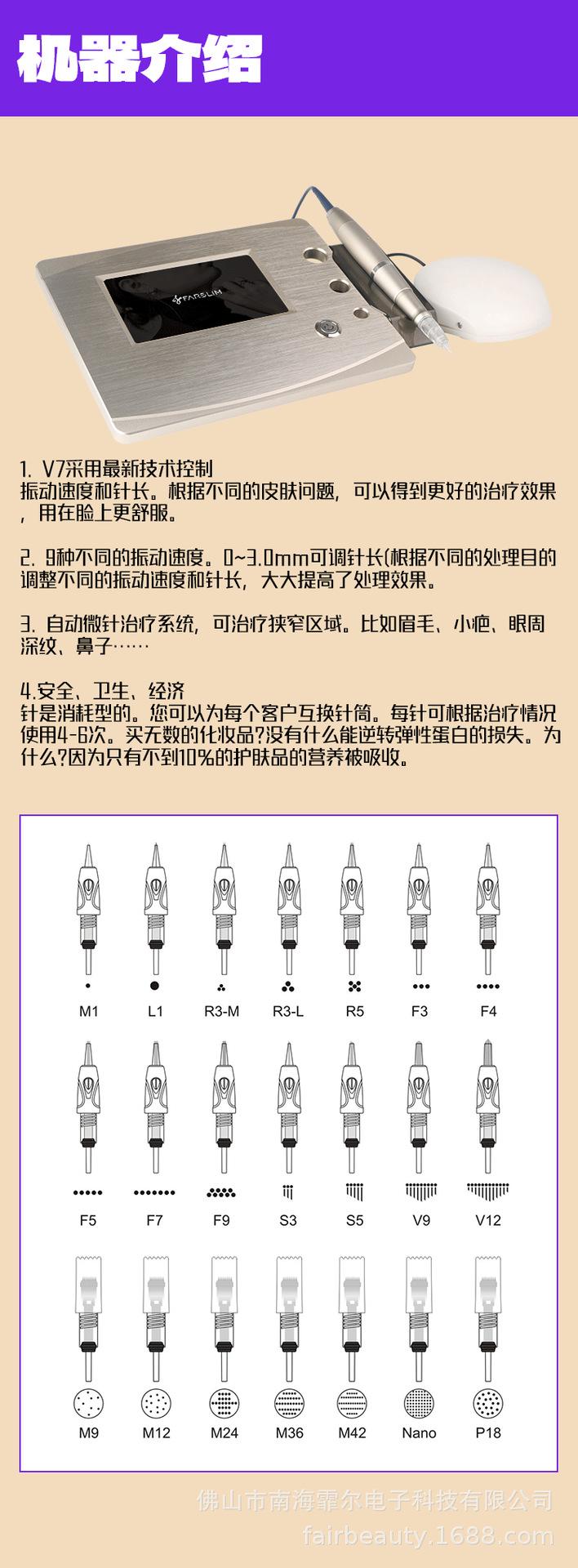 机器介绍

FARSLIM

1. V7采用最新技术控制
振动速度和针长。根据不同的皮肤问题，可以得到更好的治疗效果，用在脸上更舒服。

2. 9种不同的振动速度。0~3.0mm可调针长(根据不同的处理目的调整不同的振动速度和针长，大大提高了处理效果。

3. 自动微针治疗系统，可治疗狭窄区域。比如眉毛、小疤、眼周深纹、鼻子……

4.安全、卫生、经济
针是消耗型的。您可以为每个客户互换针筒。每针可根据治疗情况使用4-6次。买无数的化妆品?没有什么能逆转弹性蛋白的损失。为什么?因为只有不到10%的护肤品的营养被吸收。

M1 L1 R3-M R3-L R5 F3 F4

F5 F7 F9 S3 S5 V9 V12

M9 M12 M24 M36 M42 Nano P18

佛山市南海霏尔电子科技有限公司
fairbeauty.1688.com