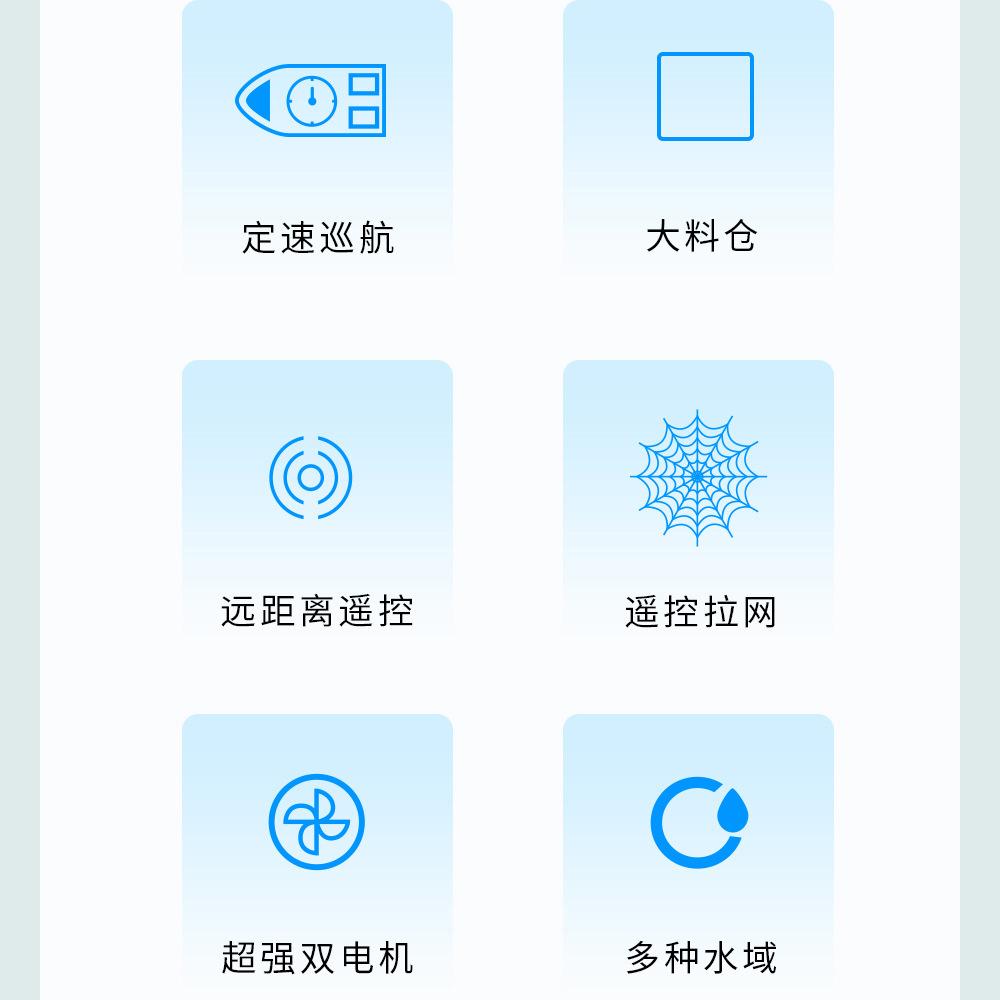 定速巡航

大料仓

远距离遥控

遥控拉网

超强双电机

多种水域