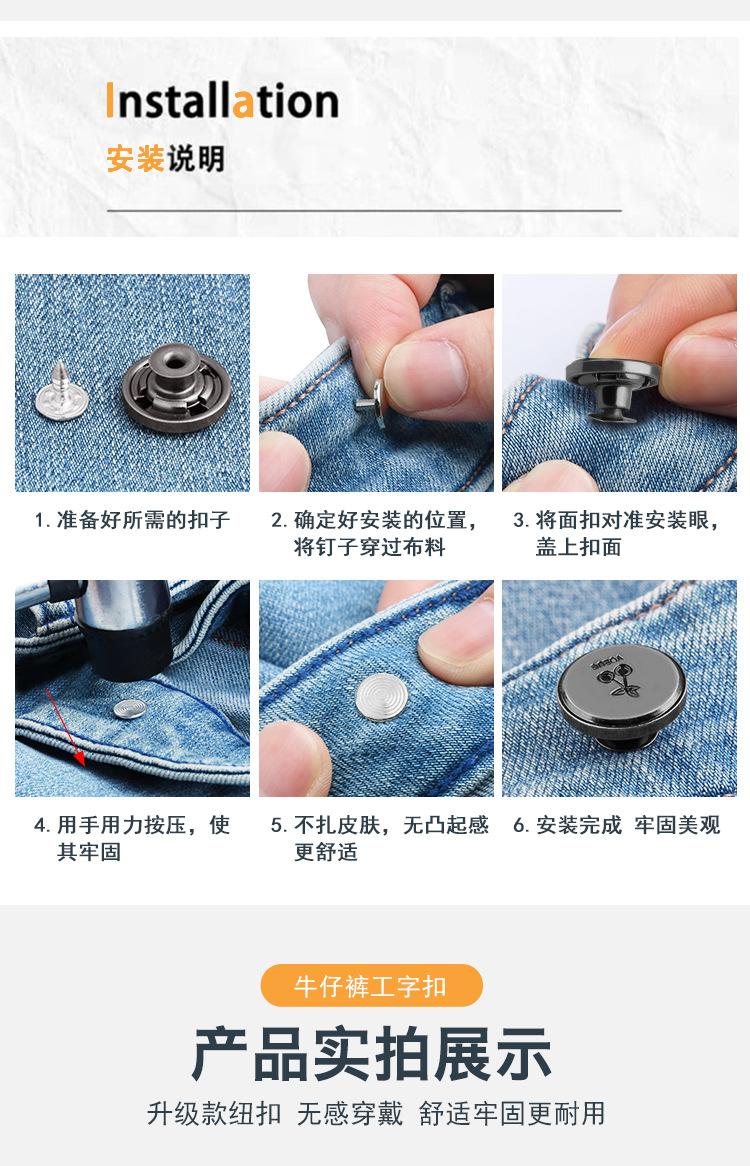 Installation
安装说明

1. 准备好所需的扣子

2. 确定好安装的位置，将钉子穿过布料

3. 将面扣对准安装眼，盖上扣面

4. 用手用力按压，使其牢固

5. 不扎皮肤，无凸起感更舒适

6. 安装完成 牢固美观

牛仔裤工字扣
产品实拍展示
升级款纽扣 无感穿戴 舒适牢固更耐用