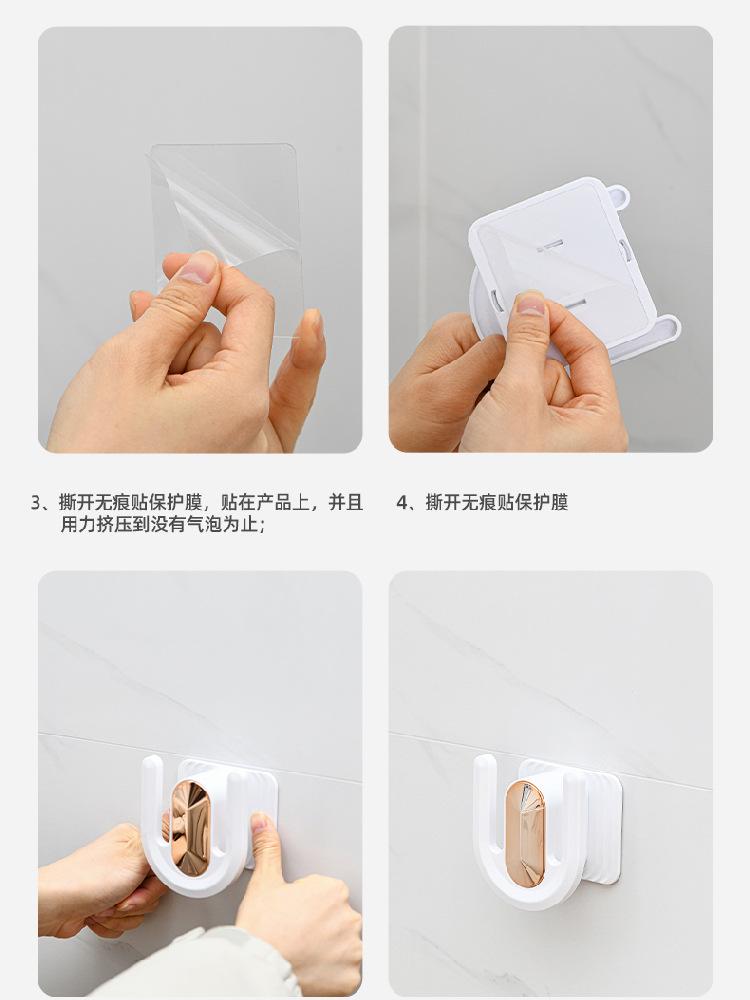 3、撕开无痕贴保护膜，贴在产品上，并且用力挤压到没有气泡为止；

4、撕开无痕贴保护膜