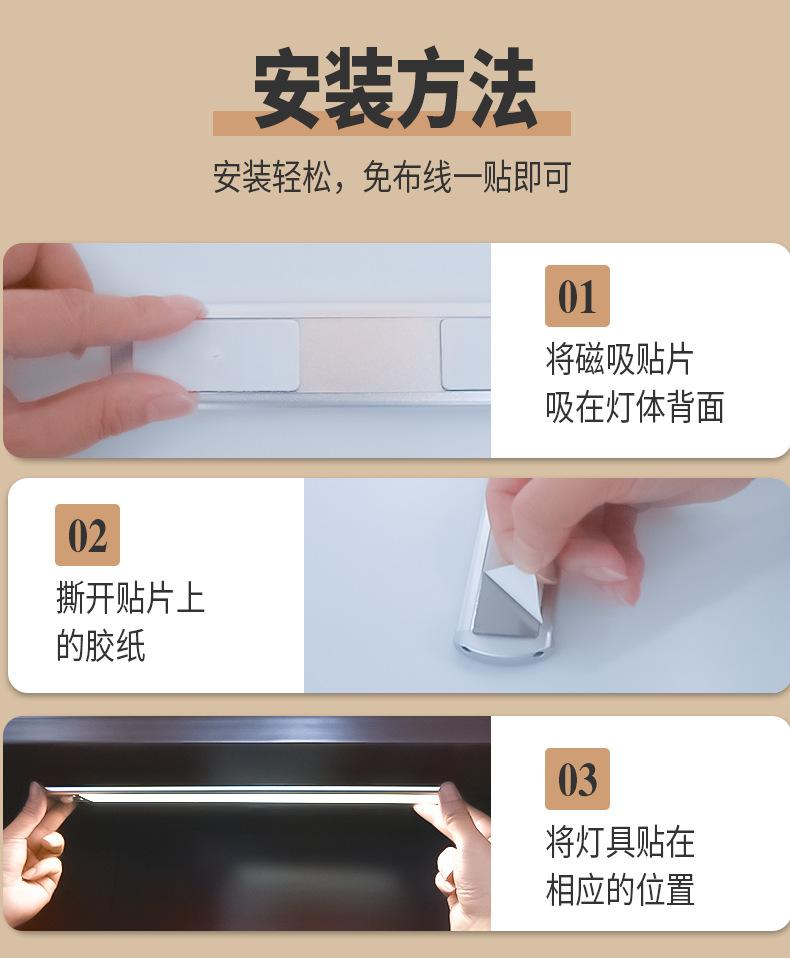 安装方法

安装轻松，免布线一贴即可

01

将磁吸贴片
吸在灯体背面

02

撕开贴片上
的胶纸

03

将灯具贴在
相应的位置