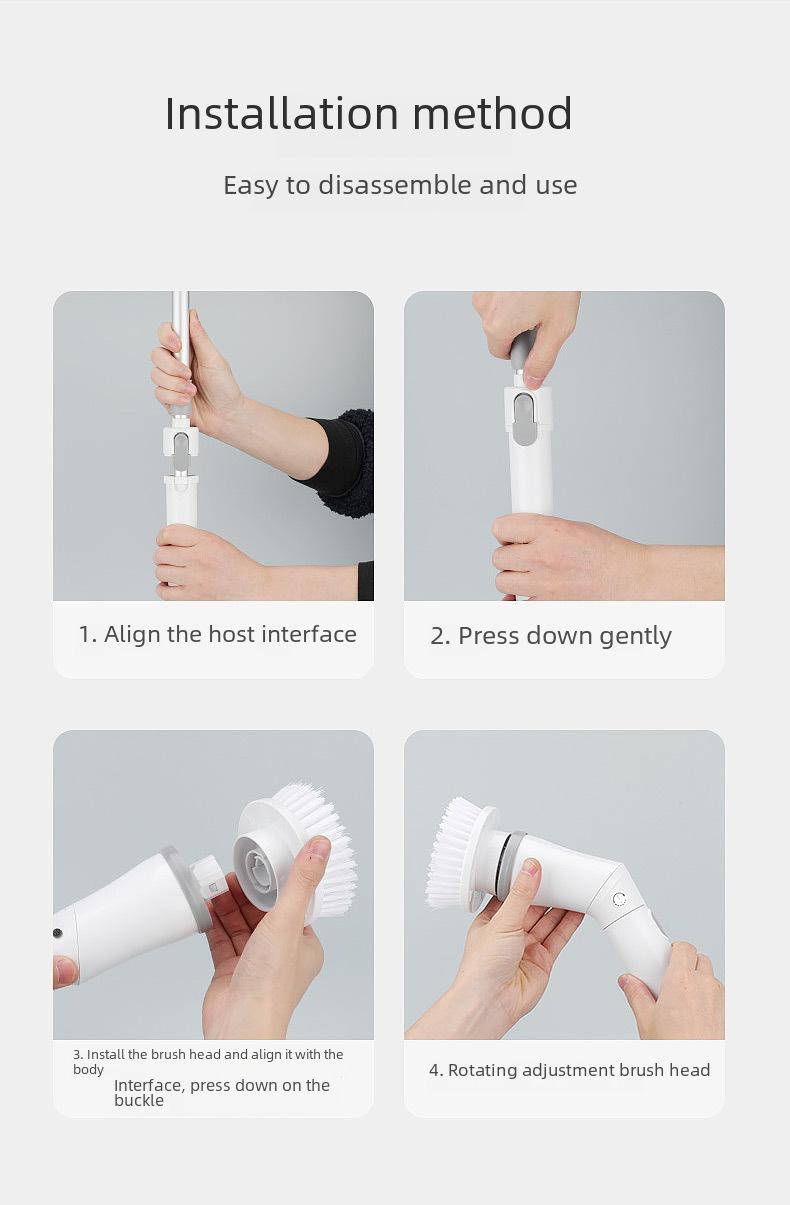 Installation method

Easy to disassemble and use

1. Align the host interface

2. Press down gently

3. Install the brush head and align it with the body
Interface, press down on the buckle

4. Rotating adjustment brush head