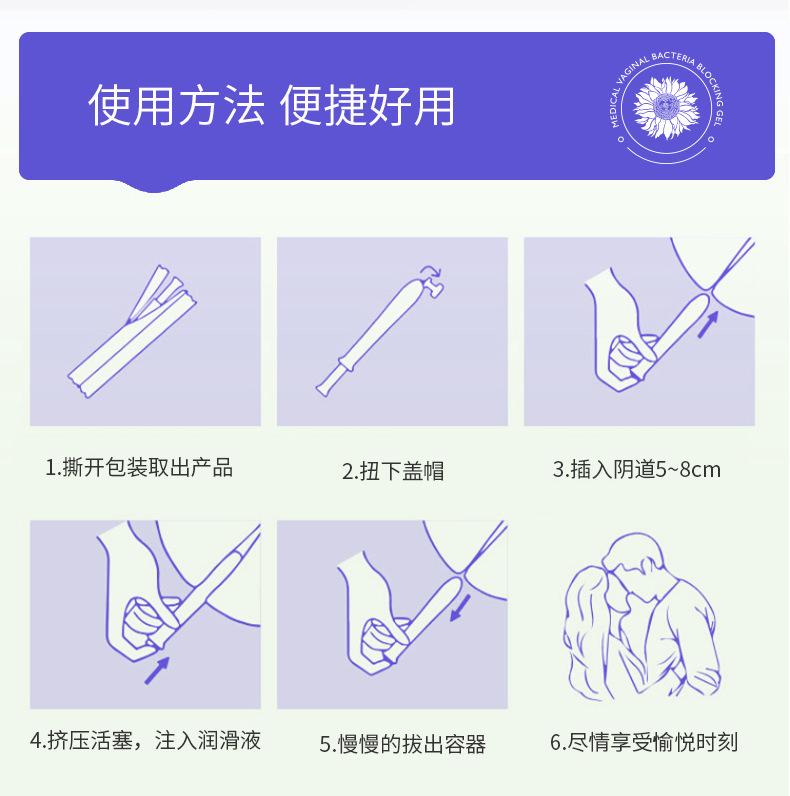 使用方法 便捷好用

MEDICAL VAGINAL BACTERIA BLOCKING GEL

1.撕开包装取出产品

2.扭下盖帽

3.插入阴道5~8cm

4.挤压活塞，注入润滑液

5.慢慢的拔出容器

6.尽情享受愉悦时刻