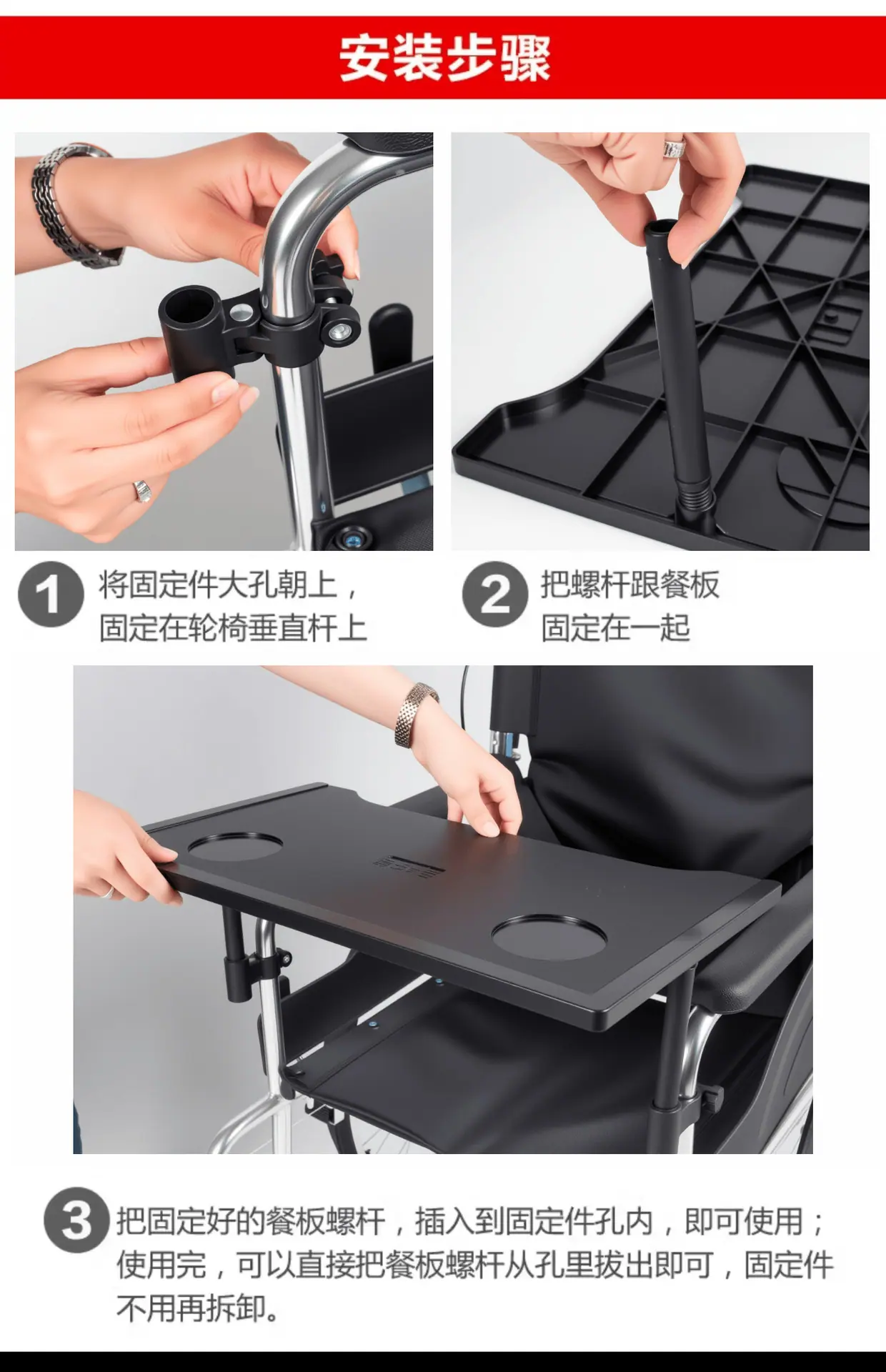 安装步骤

1 将固定件大孔朝上，固定在轮椅垂直杆上

2 把螺杆跟餐板固定在一起

3 把固定好的餐板螺杆，插入到固定件孔内，即可使用；使用完，可以直接把餐板螺杆从孔里拔出即可，固定件不用再拆卸。